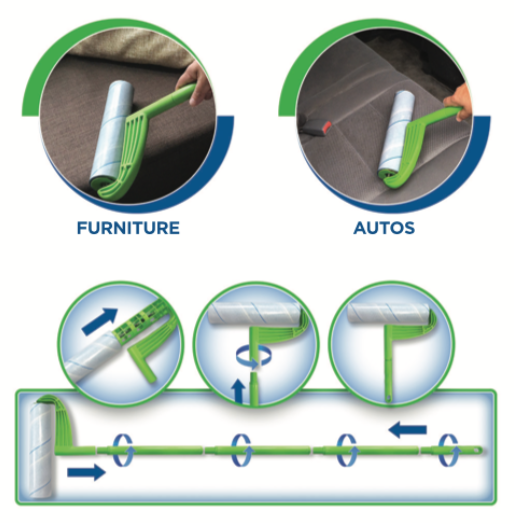 FURNITURE

AUTOS