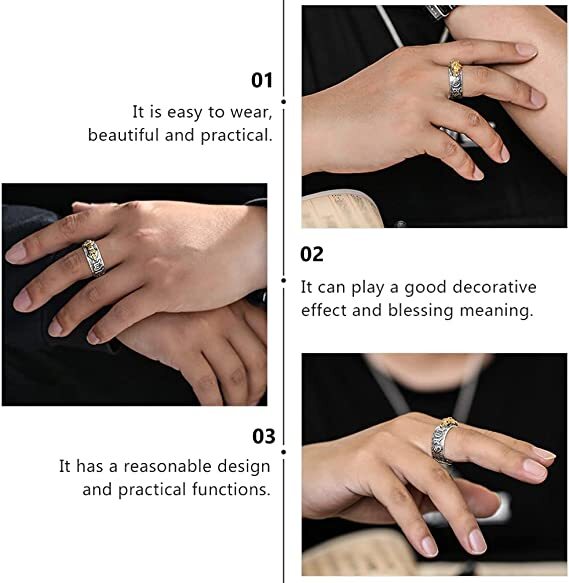 01

It is easy to wear, beautiful and practical.

02

It can play a good decorative effect and blessing meaning.

03

It has a reasonable design and practical functions.