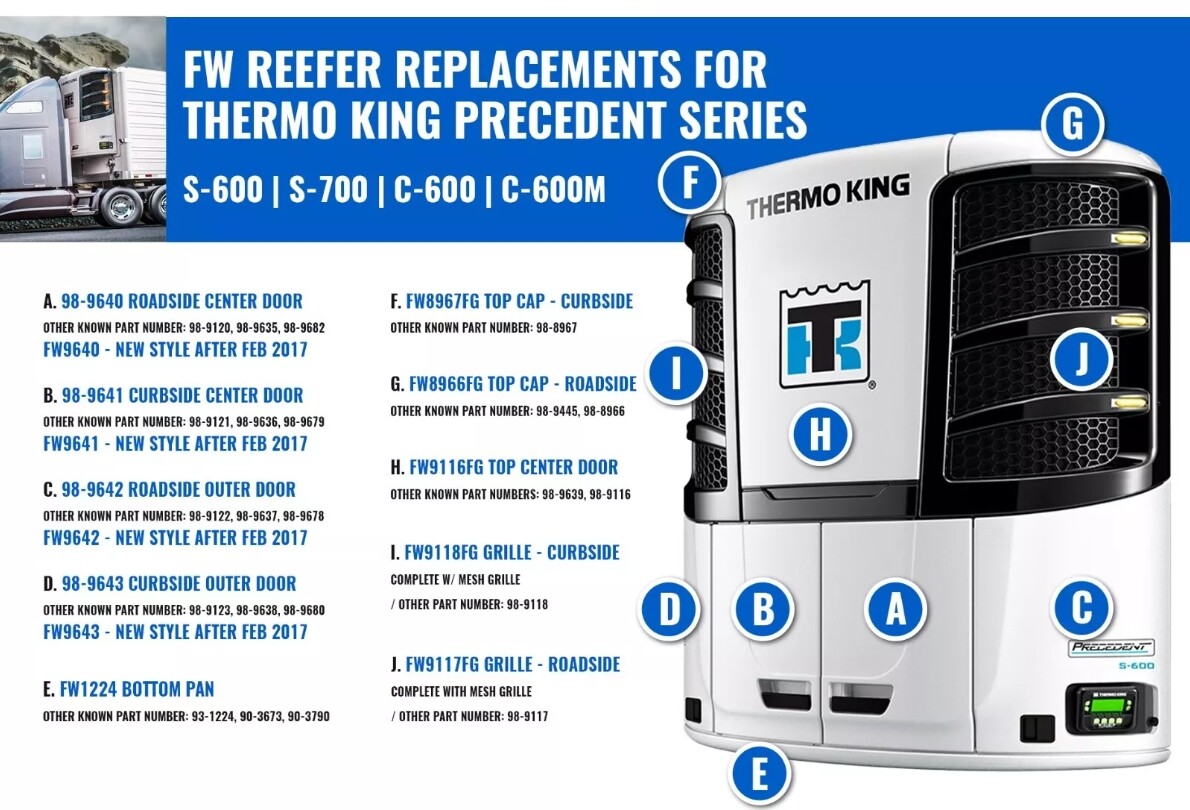 FW REEFER REPLACEMENTS FOR THERMO KING PRECEDENT SERIES

S-600 | S-700 | C-600 | C-600M

A. 98-9640 ROADSIDE CENTER DOOR
OTHER KNOWN PART NUMBER: 98-9120, 98-9635, 98-9682
FW9640 - NEW STYLE AFTER FEB 2017

B. 98-9641 CURBSIDE CENTER DOOR
OTHER KNOWN PART NUMBER: 98-9121, 98-9636, 98-9679
FW9641 - NEW STYLE AFTER FEB 2017

C. 98-9642 ROADSIDE OUTER DOOR
OTHER KNOWN PART NUMBER: 98-9122, 98-9637, 98-9678
FW9642 - NEW STYLE AFTER FEB 2017

D. 98-9643 CURBSIDE OUTER DOOR
OTHER KNOWN PART NUMBER: 98-9123, 98-9638, 98-9680
FW9643 - NEW STYLE AFTER FEB 2017

E. FW1224 BOTTOM PAN
OTHER KNOWN PART NUMBER: 93-1224, 90-3673, 90-3790

F. FW8967FG TOP CAP - CURBSIDE
OTHER KNOWN PART NUMBER: 98-8967

G. FW8966FG TOP CAP - ROADSIDE
OTHER KNOWN PART NUMBER: 98-9445, 98-8966

H. FW9116FG TOP CENTER DOOR
OTHER KNOWN PART NUMBERS: 98-9639, 98-9116

I. FW9118FG GRILLE - CURBSIDE
COMPLETE W/ MESH GRILLE
/ OTHER PART NUMBER: 98-9118

J. FW9117FG GRILLE - ROADSIDE
COMPLETE WITH MESH GRILLE
/ OTHER PART NUMBER: 98-9117

G
F
THERMO KING
TK
I
J
H
D
B
A
C
PRECEDENT
S-600
THERMO KING
E