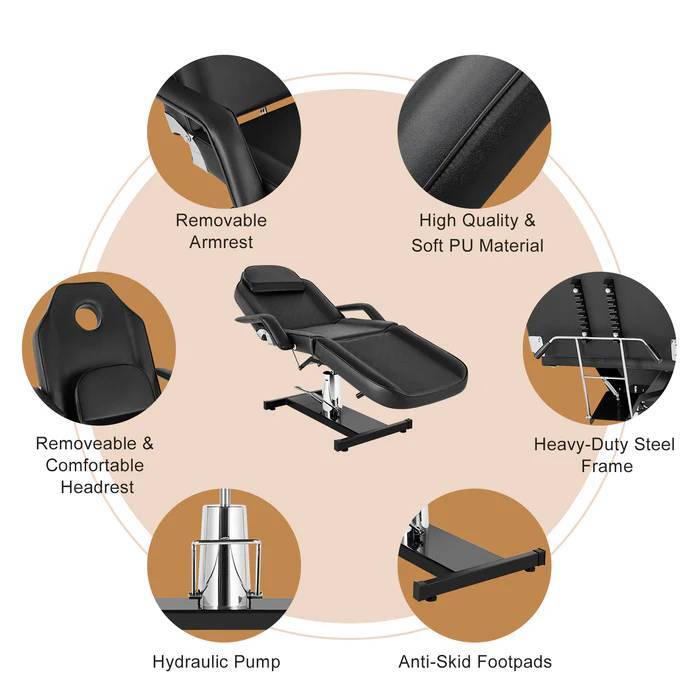 Removable Armrest

High Quality & Soft PU Material

Removeable & Comfortable Headrest

Heavy-Duty Steel Frame

Hydraulic Pump

Anti-Skid Footpads