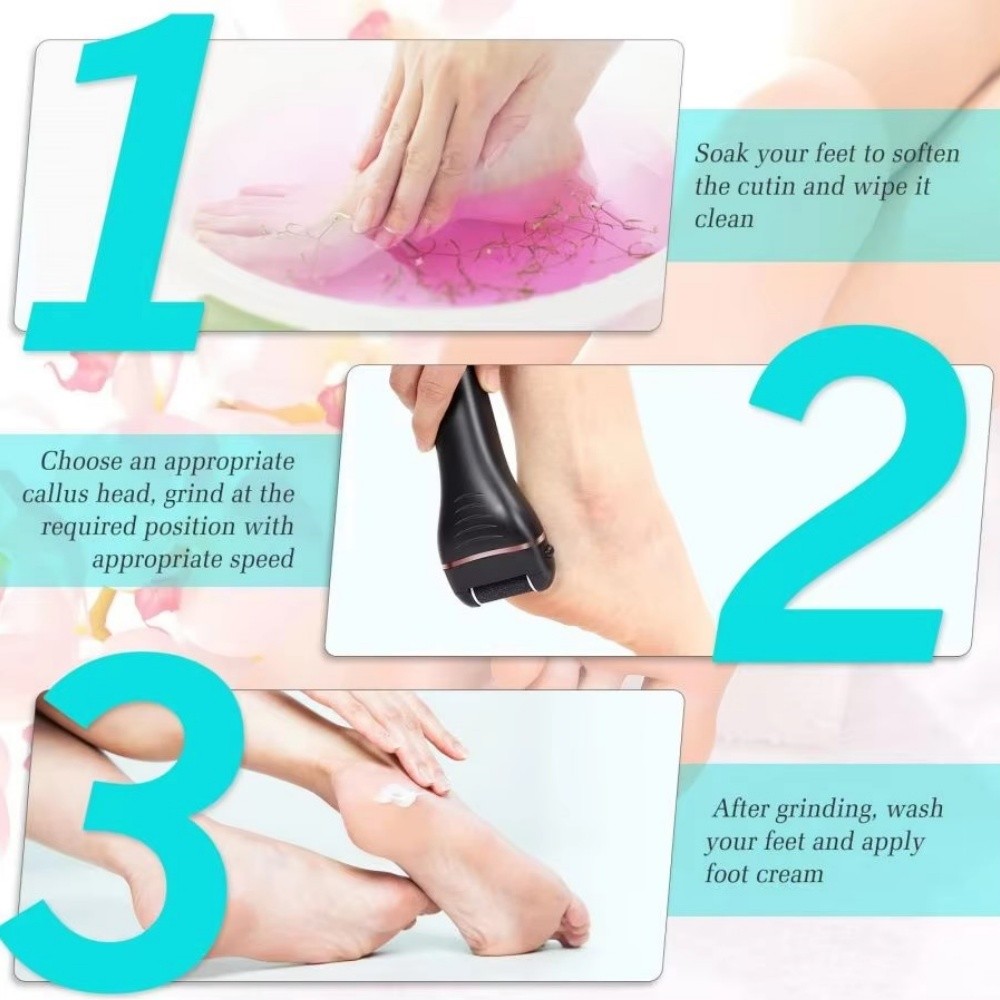 1

Soak your feet to soften the cutin and wipe it clean

2

Choose an appropriate callus head, grind at the required position with appropriate speed

3

After grinding, wash your feet and apply foot cream