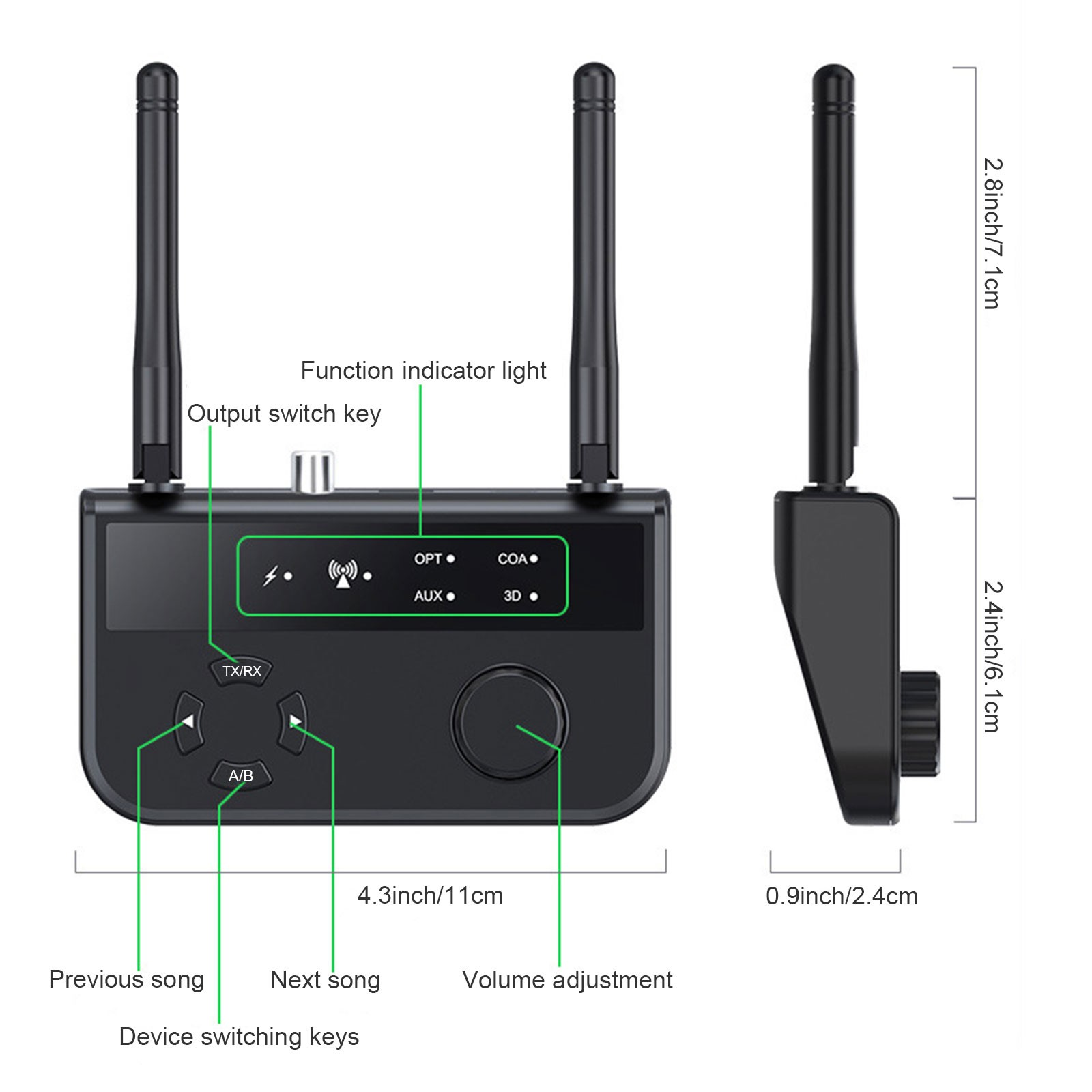 Function indicator light

Output switch key

OPT

COA

AUX

3D

TX/RX

A/B

2.8inch/7.1cm

2.4inch/6.1cm

4.3inch/11cm

0.9inch/2.4cm

Previous song

Next song

Volume adjustment

Device switching keys