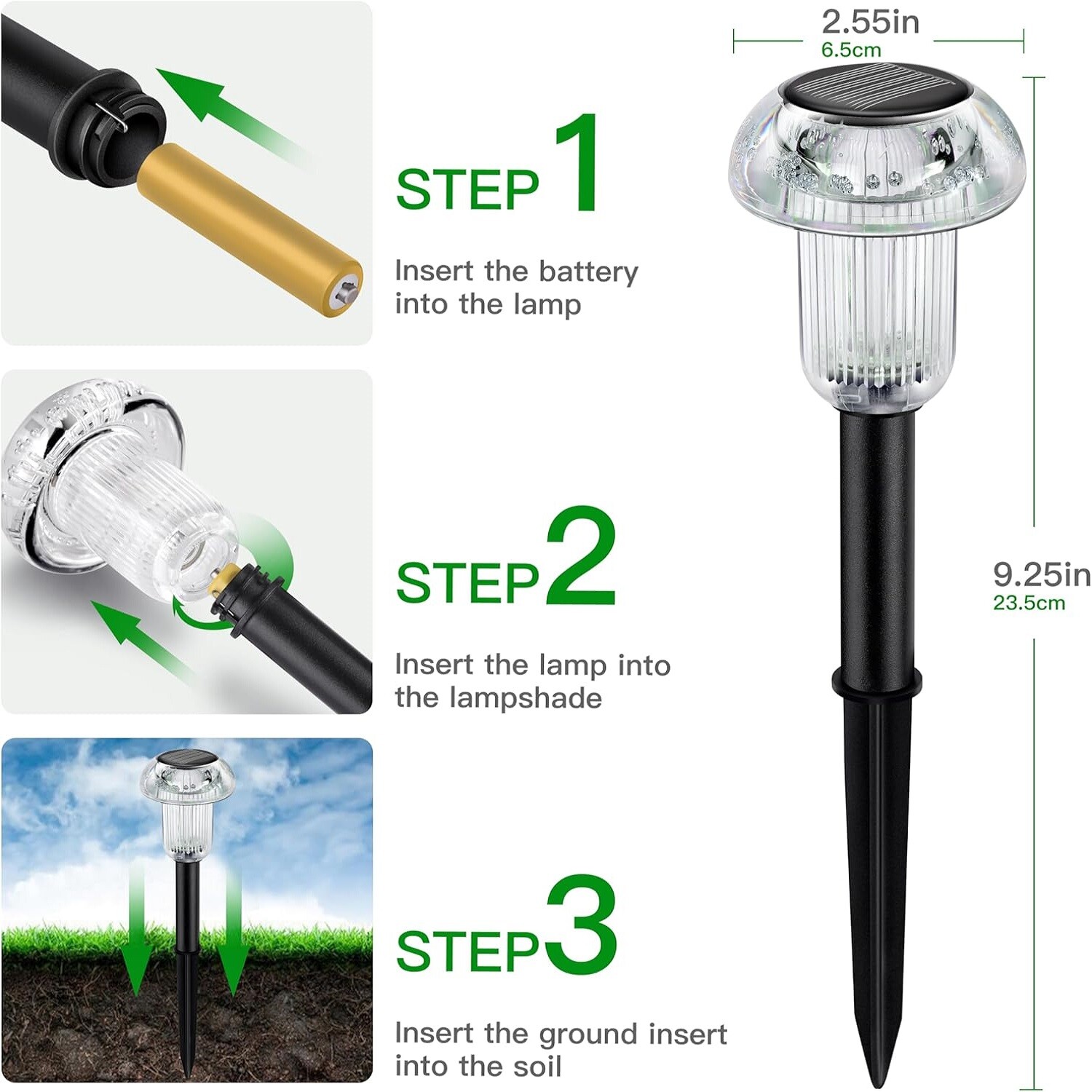 STEP 1

Insert the battery into the lamp

STEP 2

Insert the lamp into the lampshade

STEP 3

Insert the ground insert into the soil

2.55in
6.5cm

9.25in
23.5cm