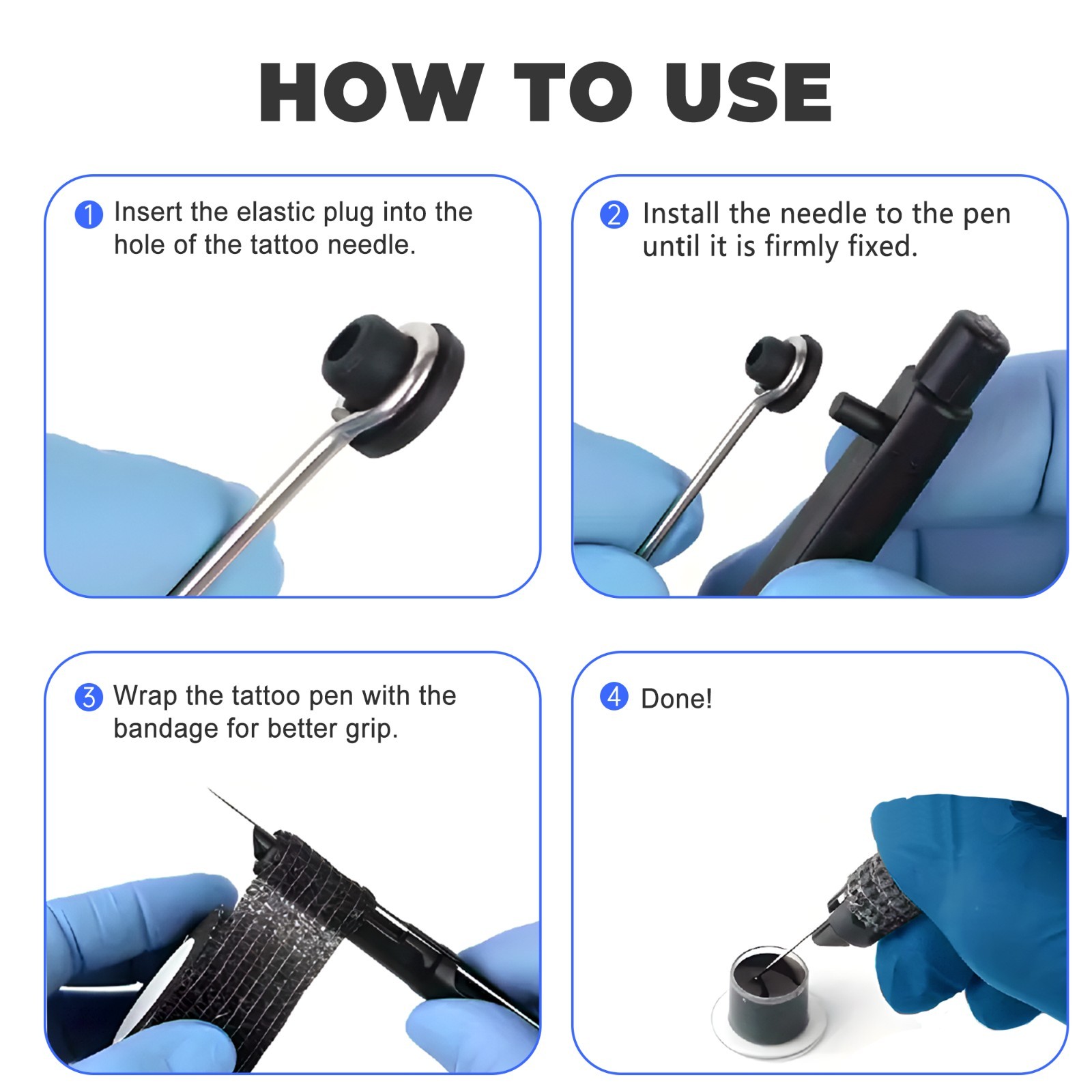 HOW TO USE

1 Insert the elastic plug into the hole of the tattoo needle.

2 Install the needle to the pen until it is firmly fixed.

3 Wrap the tattoo pen with the bandage for better grip.

4 Done!