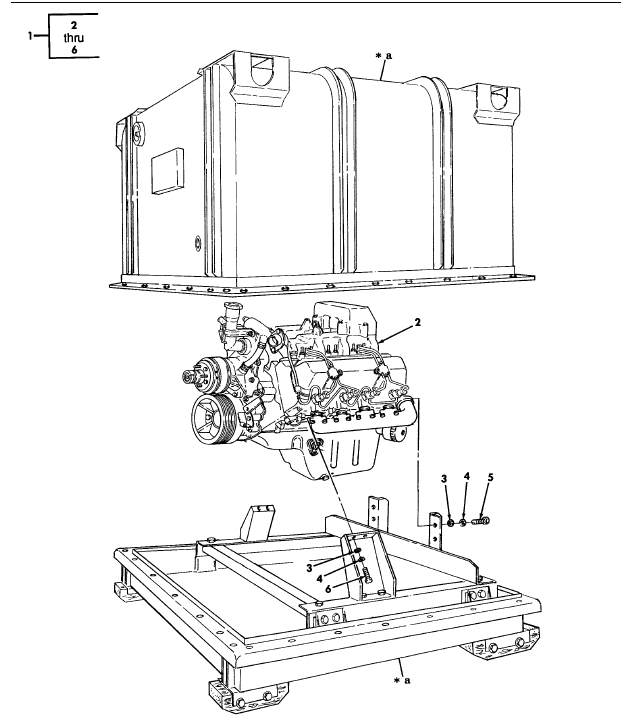 1 2 thru 6

* a

2

3 4 5

3
4
6

* a