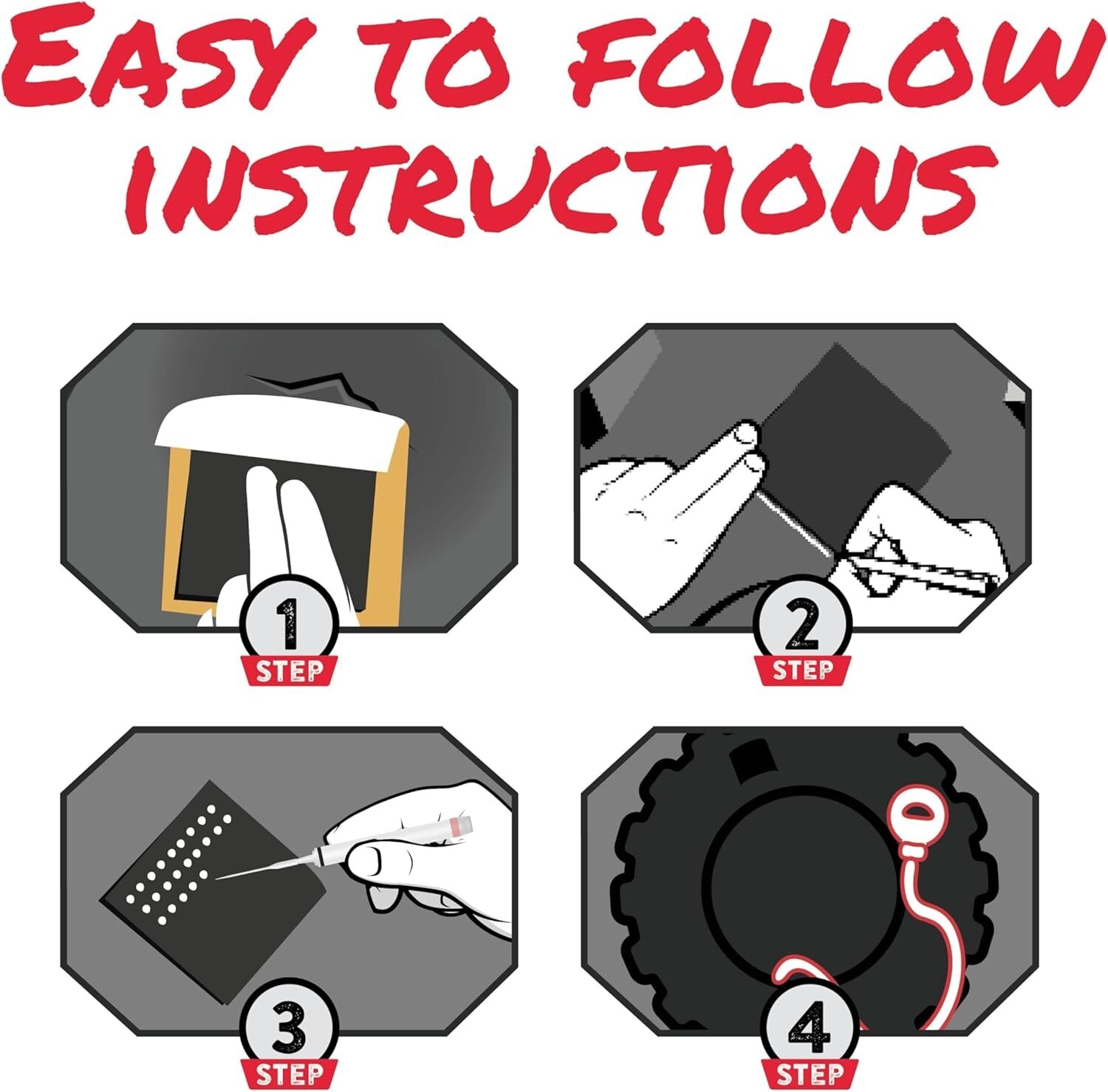 EASY TO FOLLOW INSTRUCTIONS

1
STEP

2
STEP

3
STEP

4
STEP