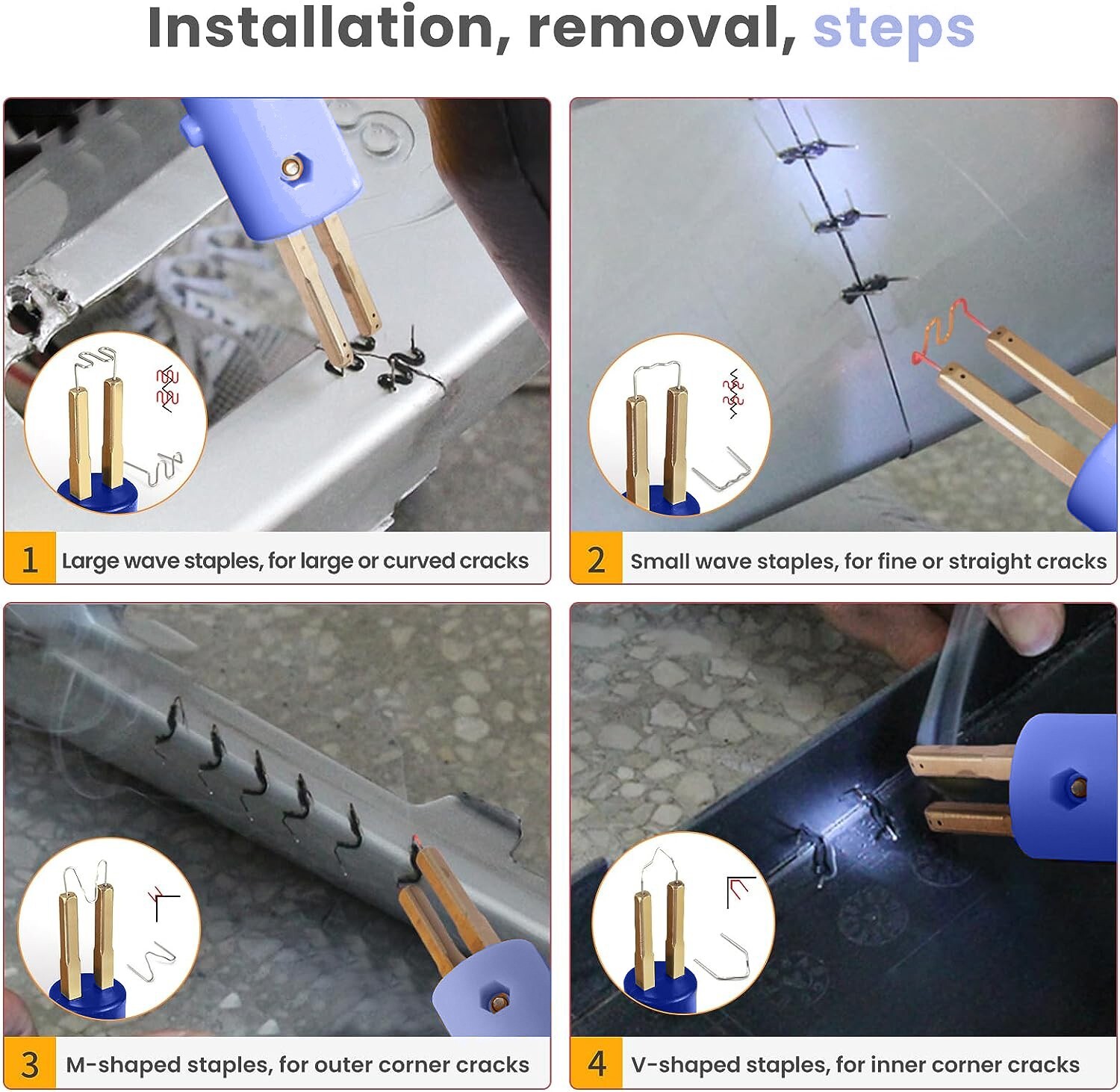 Installation, removal, steps

1 Large wave staples, for large or curved cracks

2 Small wave staples, for fine or straight cracks

3 M-shaped staples, for outer corner cracks

4 V-shaped staples, for inner corner cracks