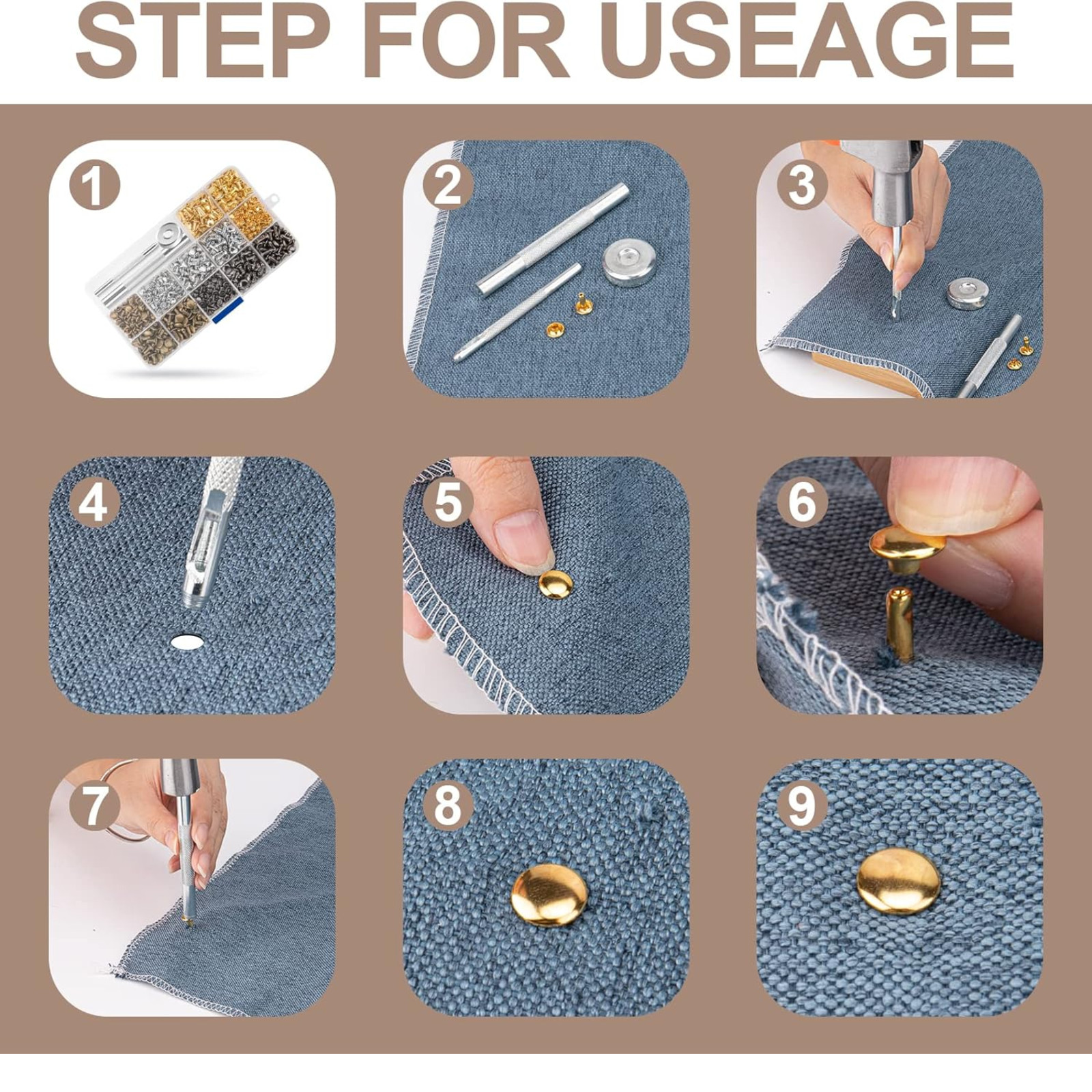 STEP FOR USEAGE

1

2

3

4

5

6

7

8

9