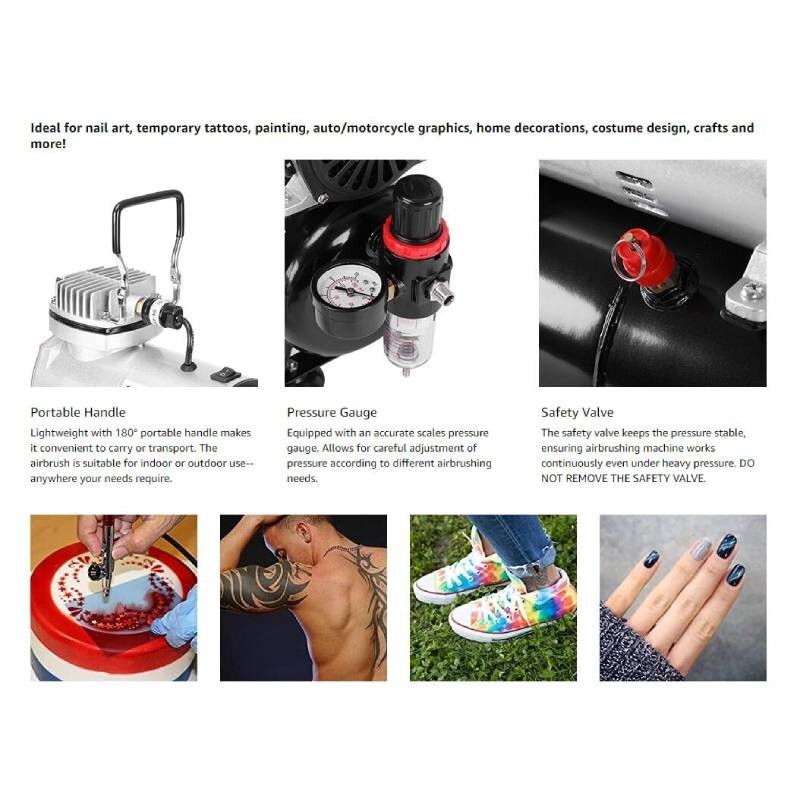 Ideal for nail art, temporary tattoos, painting, auto/motorcycle graphics, home decorations, costume design, crafts and more!

Portable Handle

Lightweight with 180° portable handle makes it convenient to carry or transport. The airbrush is suitable for indoor or outdoor use--anywhere your needs require.

Pressure Gauge

Equipped with an accurate scales pressure gauge. Allows for careful adjustment of pressure according to different airbrushing needs.

Safety Valve

The safety valve keeps the pressure stable, ensuring airbrushing machine works continuously even under heavy pressure. DO NOT REMOVE THE SAFETY VALVE.