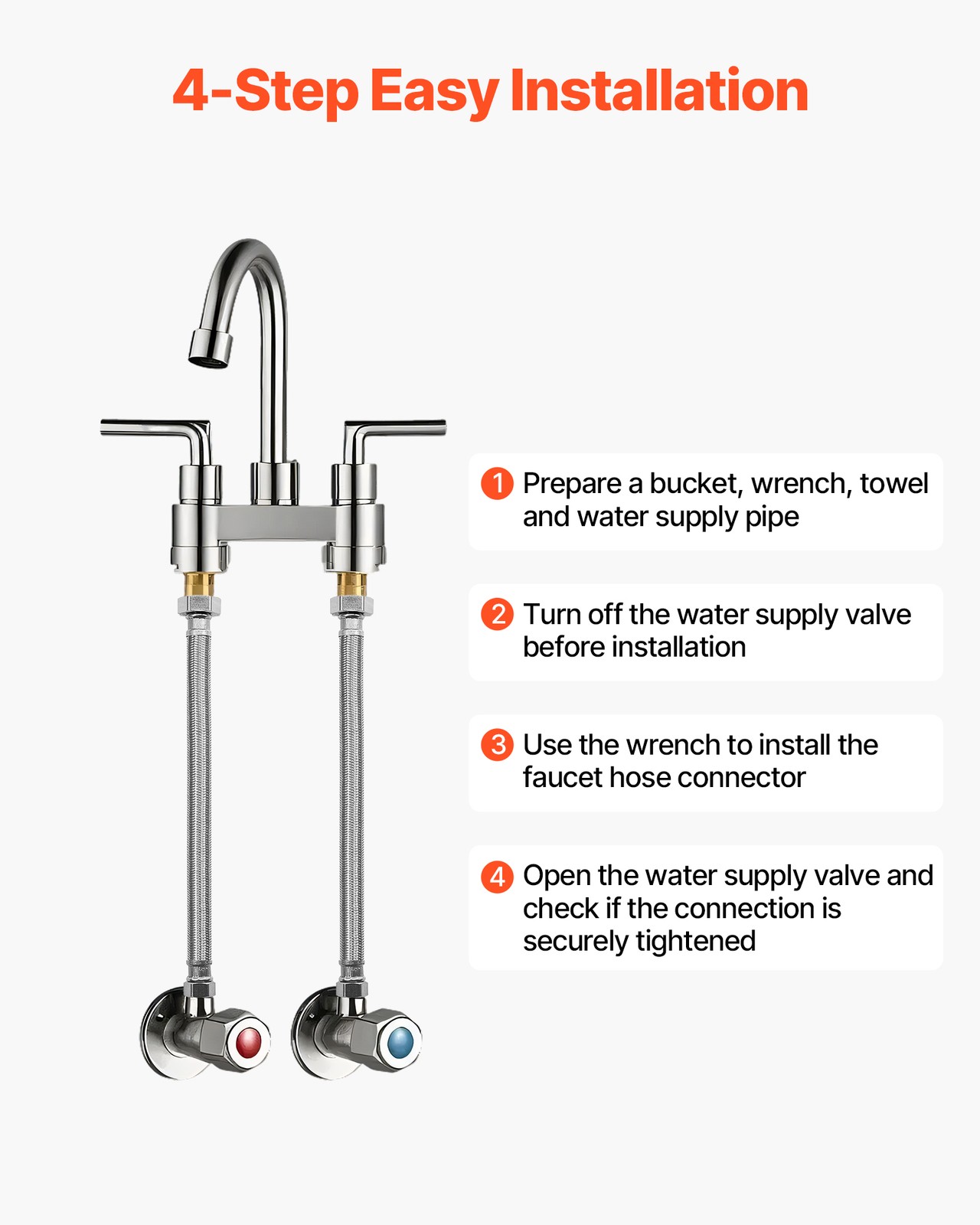 4-Step Easy Installation

1 Prepare a bucket, wrench, towel and water supply pipe

2 Turn off the water supply valve before installation

3 Use the wrench to install the faucet hose connector

4 Open the water supply valve and check if the connection is securely tightened