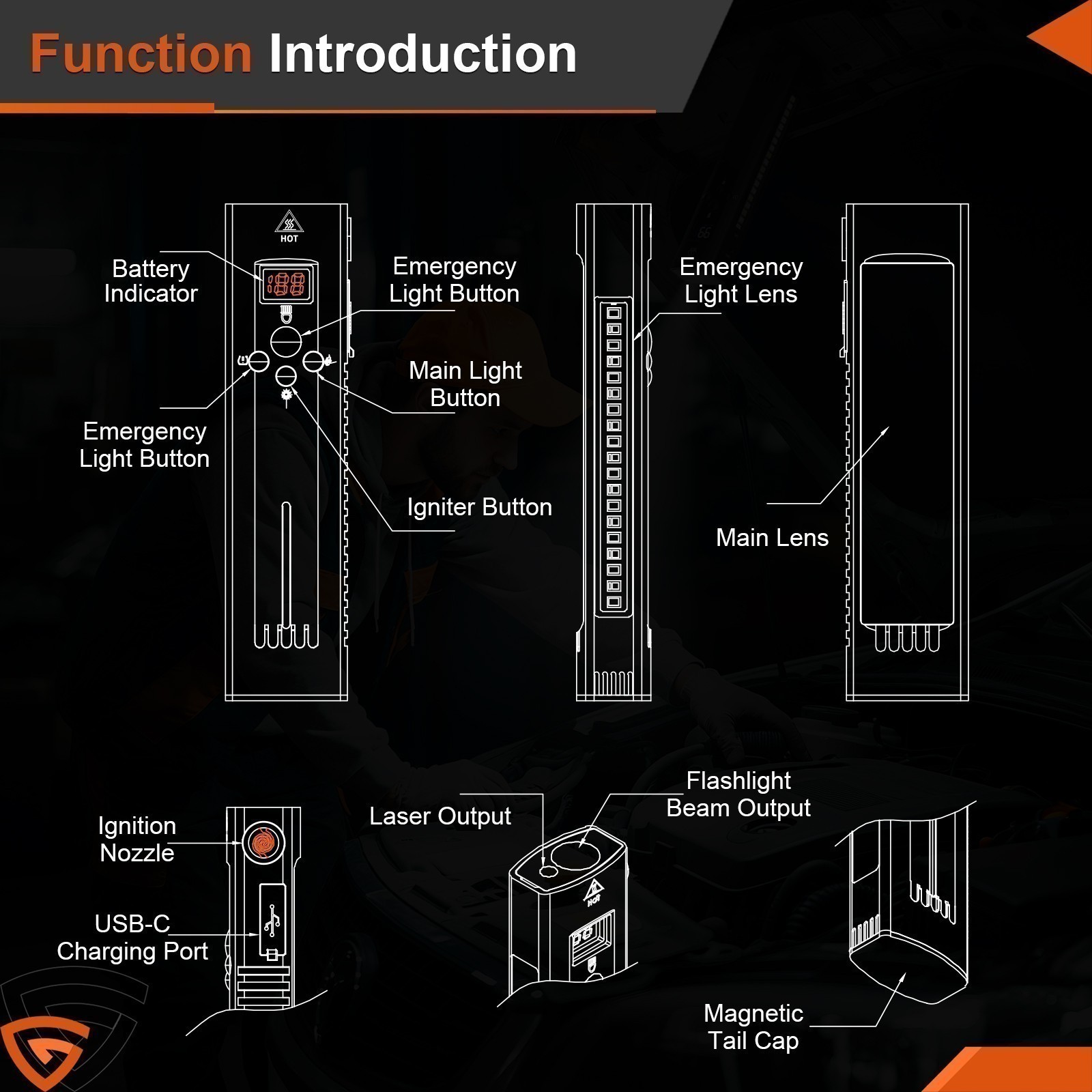 Function Introduction

HOT

Battery Indicator

188

Emergency Light Button

Main Light Button

Emergency Light Button

Igniter Button

Emergency Light Lens

Main Lens

Ignition Nozzle

USB-C Charging Port

Laser Output

Flashlight Beam Output

HOT

Magnetic Tail Cap