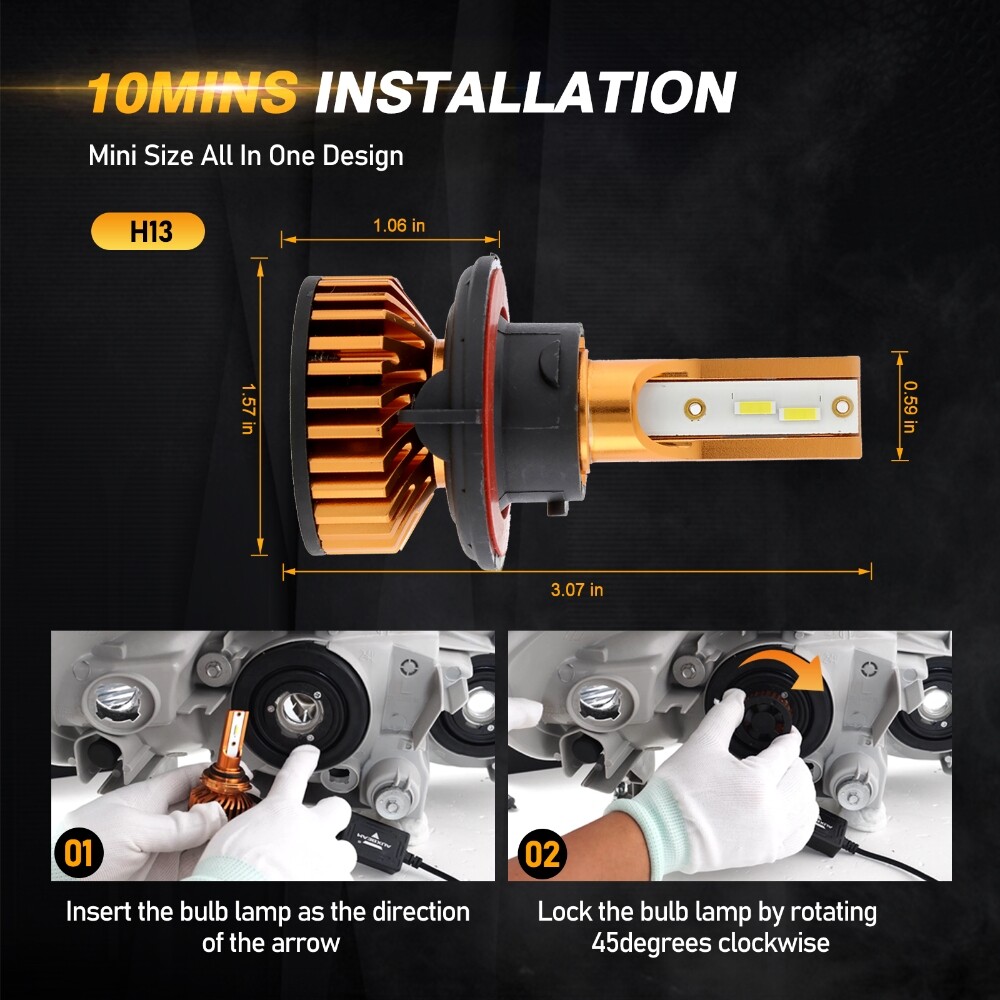 10MINS INSTALLATION

Mini Size All In One Design

H13

1.06 in

1.57 in

0.59 in

3.07 in

01

Insert the bulb lamp as the direction of the arrow

02

Lock the bulb lamp by rotating 45degrees clockwise