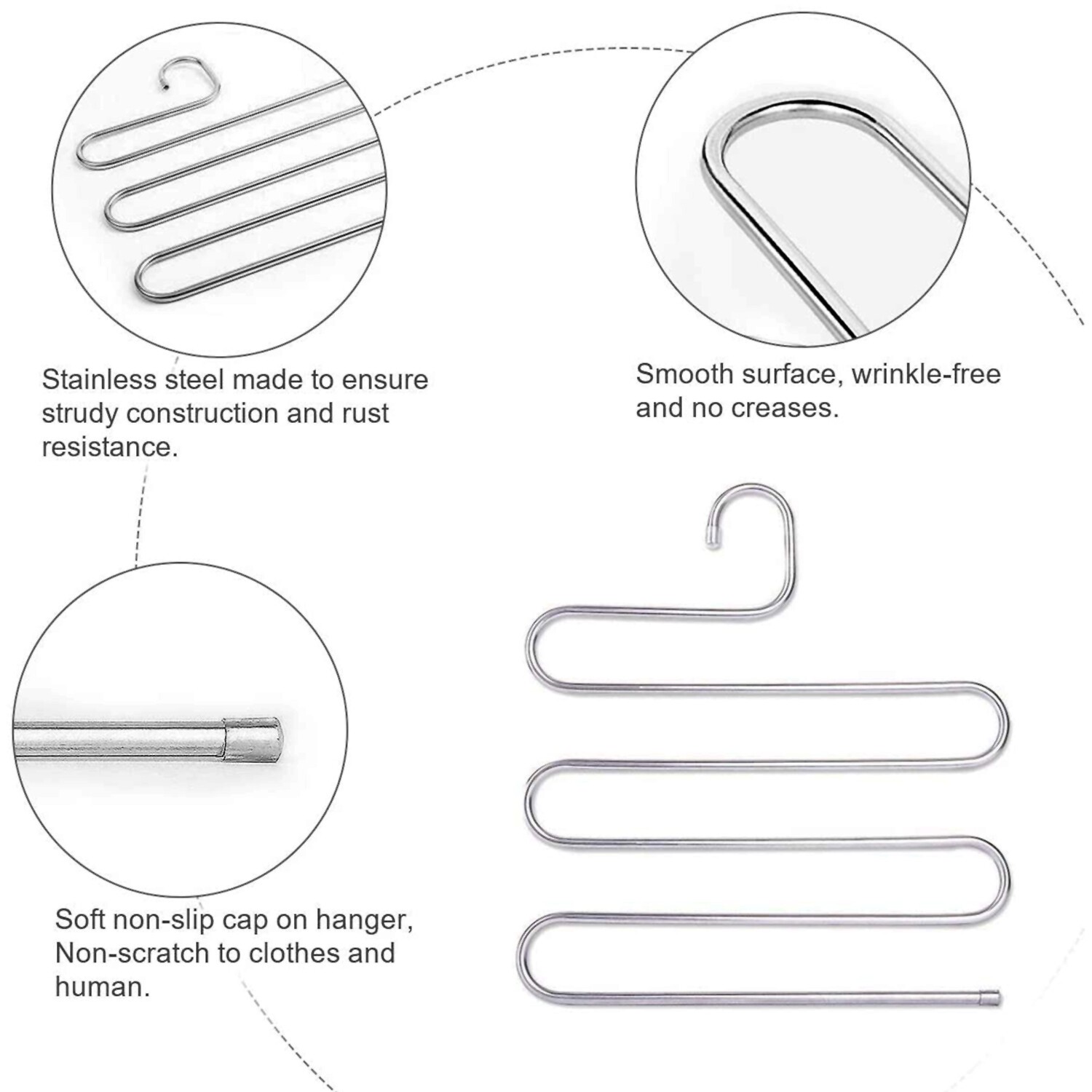 Stainless steel made to ensure strudy construction and rust resistance.

Smooth surface, wrinkle-free and no creases.

Soft non-slip cap on hanger, Non-scratch to clothes and human.