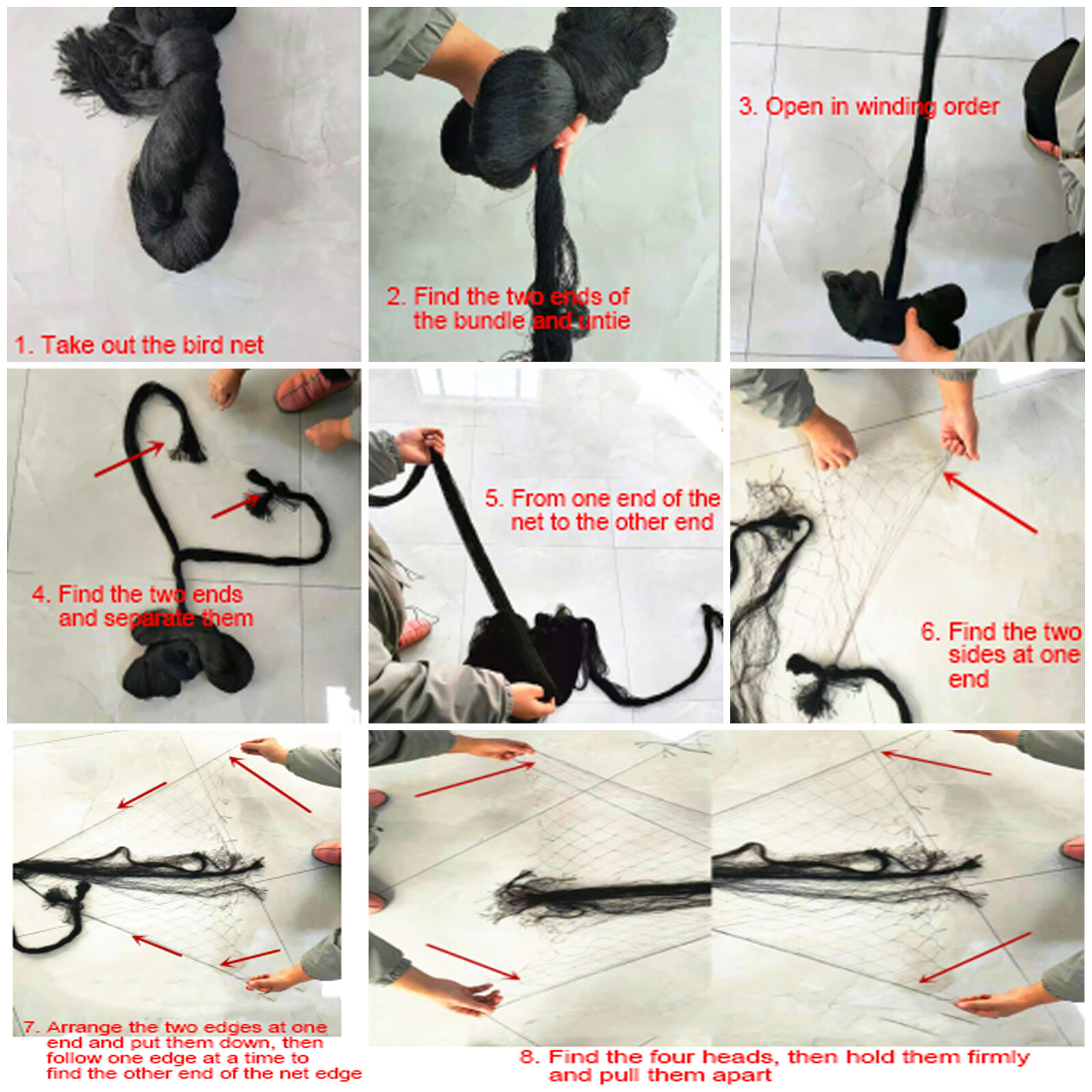 1. Take out the bird net

2. Find the two ends of the bundle and untie

3. Open in winding order

4. Find the two ends and separate them

5. From one end of the net to the other end

6. Find the two sides at one end

7. Arrange the two edges at one end and put them down, then follow one edge at a time to find the other end of the net edge

8. Find the four heads, then hold them firmly and pull them apart