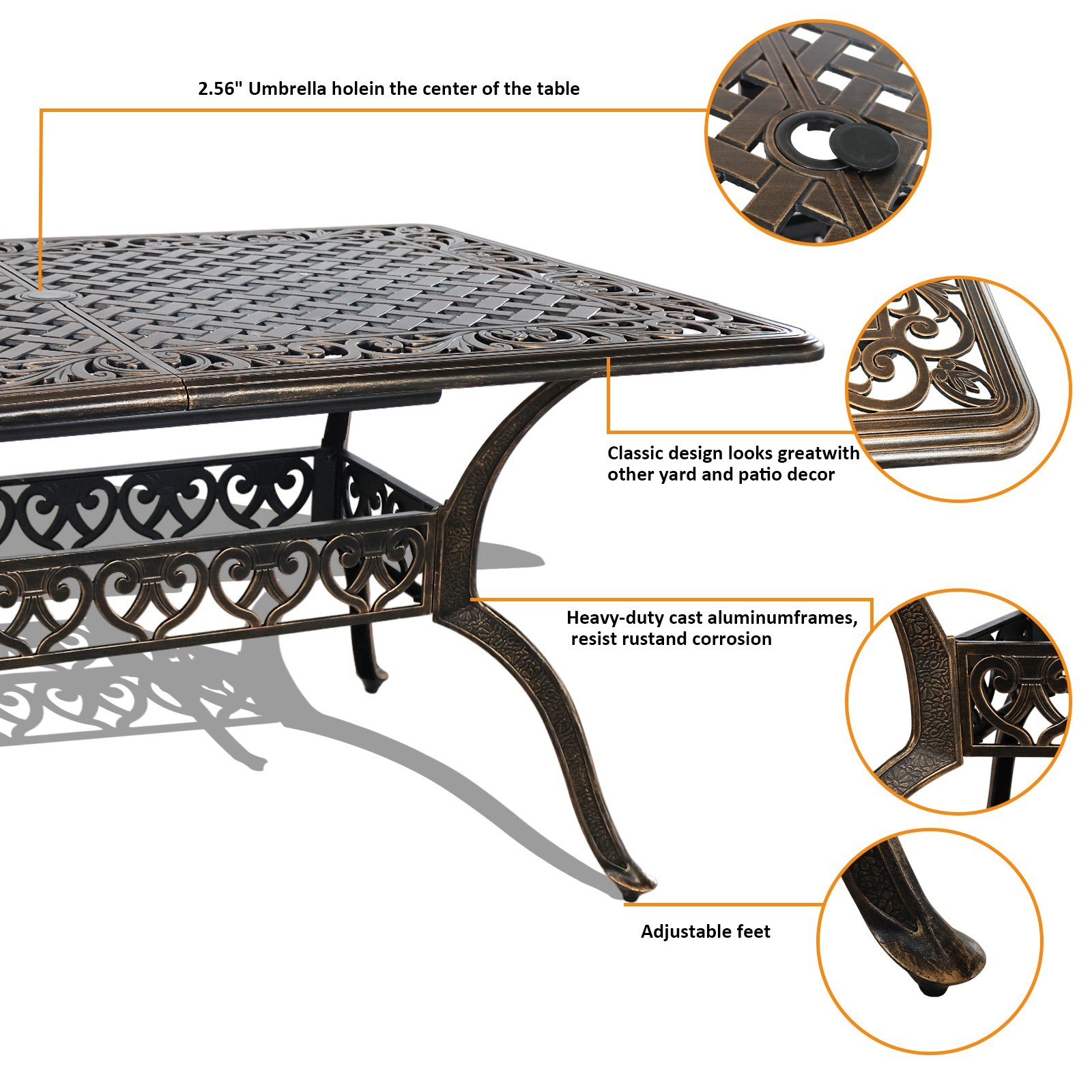 2.56" Umbrella holein the center of the table

Classic design looks greatwith other yard and patio decor

Heavy-duty cast aluminumframes, resist rustand corrosion

Adjustable feet