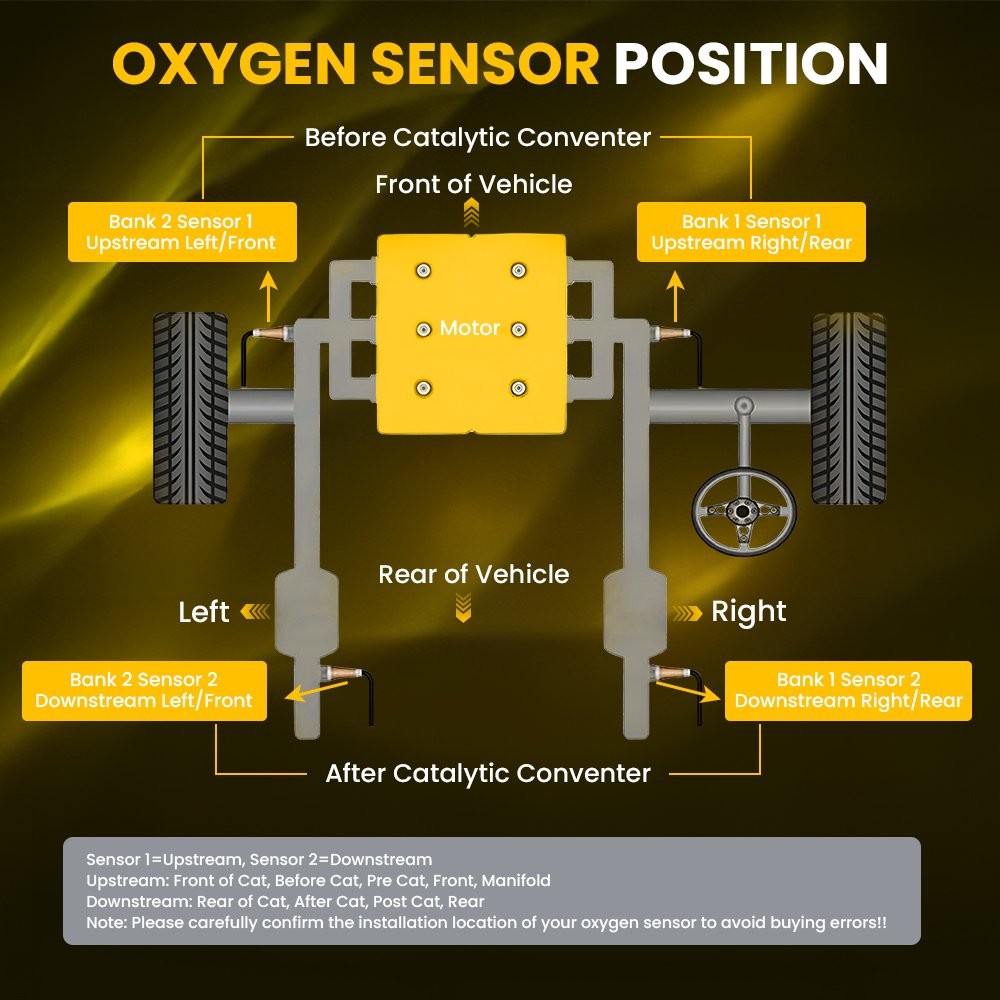 OXYGEN SENSOR POSITION

Before Catalytic Conventer

Front of Vehicle

Bank 2 Sensor 1
Upstream Left/Front

Bank 1 Sensor 1
Upstream Right/Rear

Motor

Rear of Vehicle

Left

Right

Bank 2 Sensor 2
Downstream Left/Front

Bank 1 Sensor 2
Downstream Right/Rear

After Catalytic Conventer

Sensor 1=Upstream, Sensor 2=Downstream
Upstream: Front of Cat, Before Cat, Pre Cat, Front, Manifold
Downstream: Rear of Cat, After Cat, Post Cat, Rear
Note: Please carefully confirm the installation location of your oxygen sensor to avoid buying errors!!