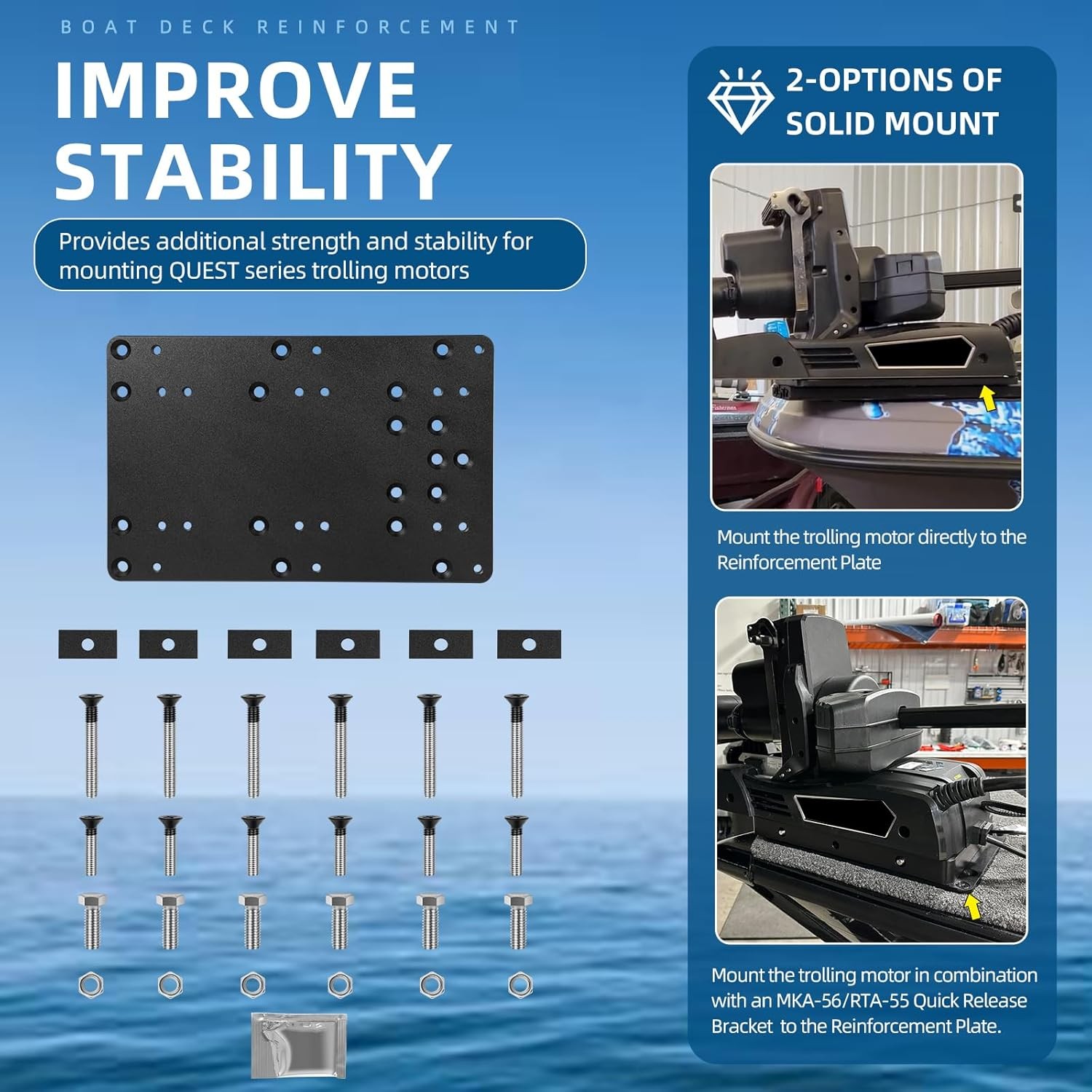 BOAT DECK REINFORCEMENT

IMPROVE STABILITY

Provides additional strength and stability for mounting QUEST series trolling motors

2-OPTIONS OF SOLID MOUNT

Mount the trolling motor directly to the Reinforcement Plate

Mount the trolling motor in combination with an MKA-56/RTA-55 Quick Release Bracket to the Reinforcement Plate.