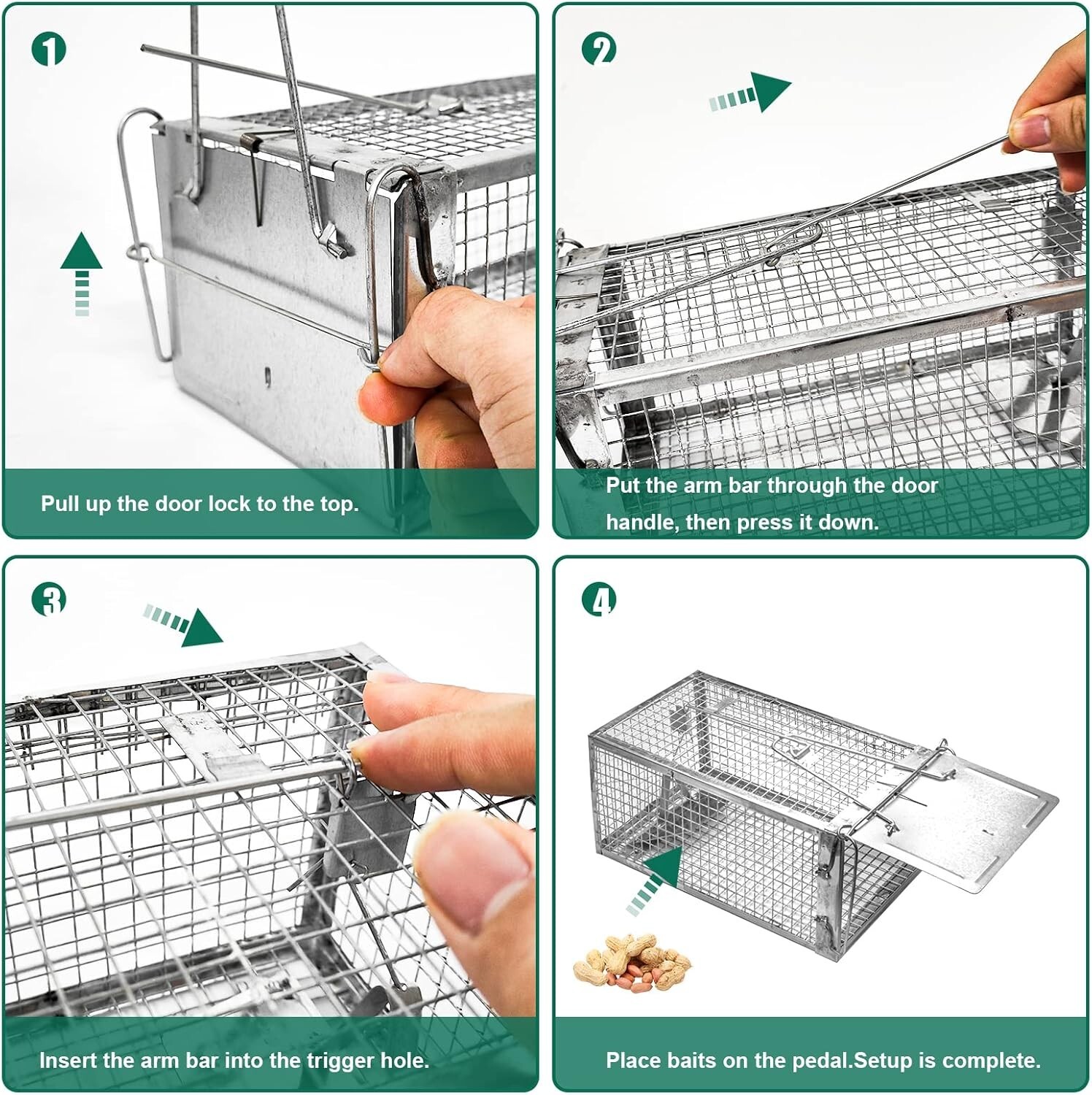 1

Pull up the door lock to the top.

2

Put the arm bar through the door handle, then press it down.

3

Insert the arm bar into the trigger hole.

4

Place baits on the pedal.Setup is complete.