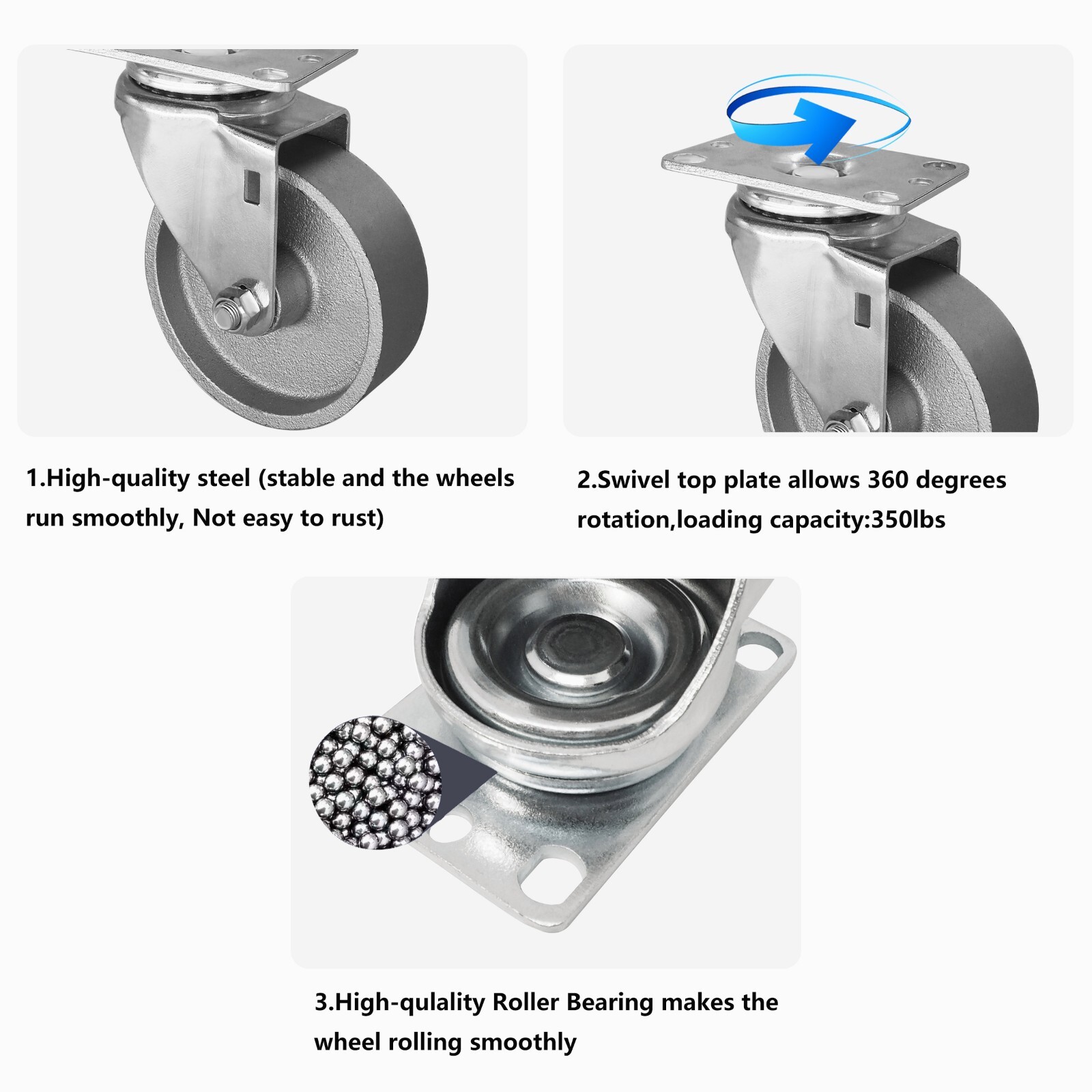 1.High-quality steel (stable and the wheels run smoothly, Not easy to rust)

2.Swivel top plate allows 360 degrees rotation,loading capacity:350lbs

3.High-qulality Roller Bearing makes the wheel rolling smoothly