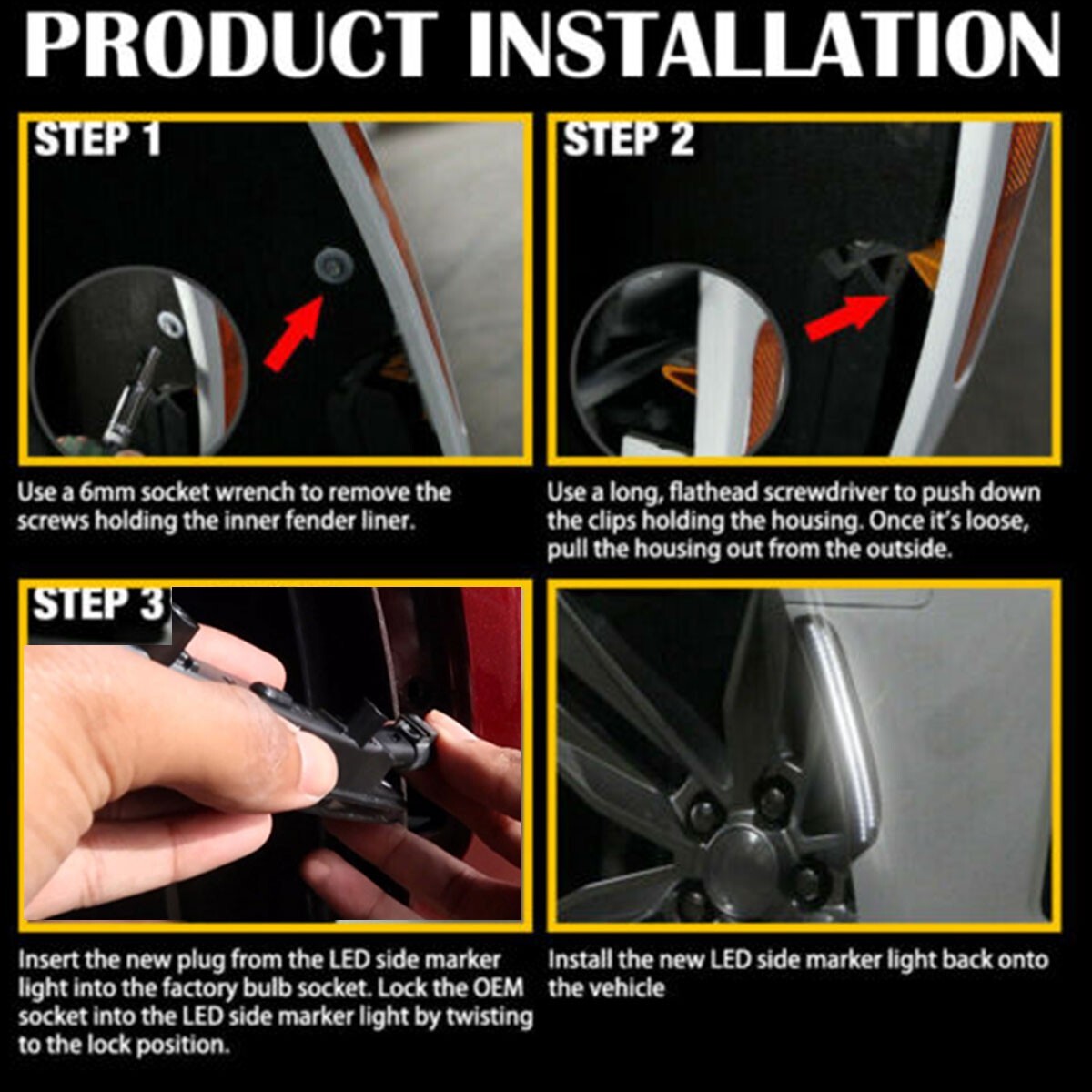 PRODUCT INSTALLATION

STEP 1

Use a 6mm socket wrench to remove the screws holding the inner fender liner.

STEP 2

Use a long, flathead screwdriver to push down the clips holding the housing. Once it's loose, pull the housing out from the outside.

STEP 3

Insert the new plug from the LED side marker light into the factory bulb socket. Lock the OEM socket into the LED side marker light by twisting to the lock position.

Install the new LED side marker light back onto the vehicle