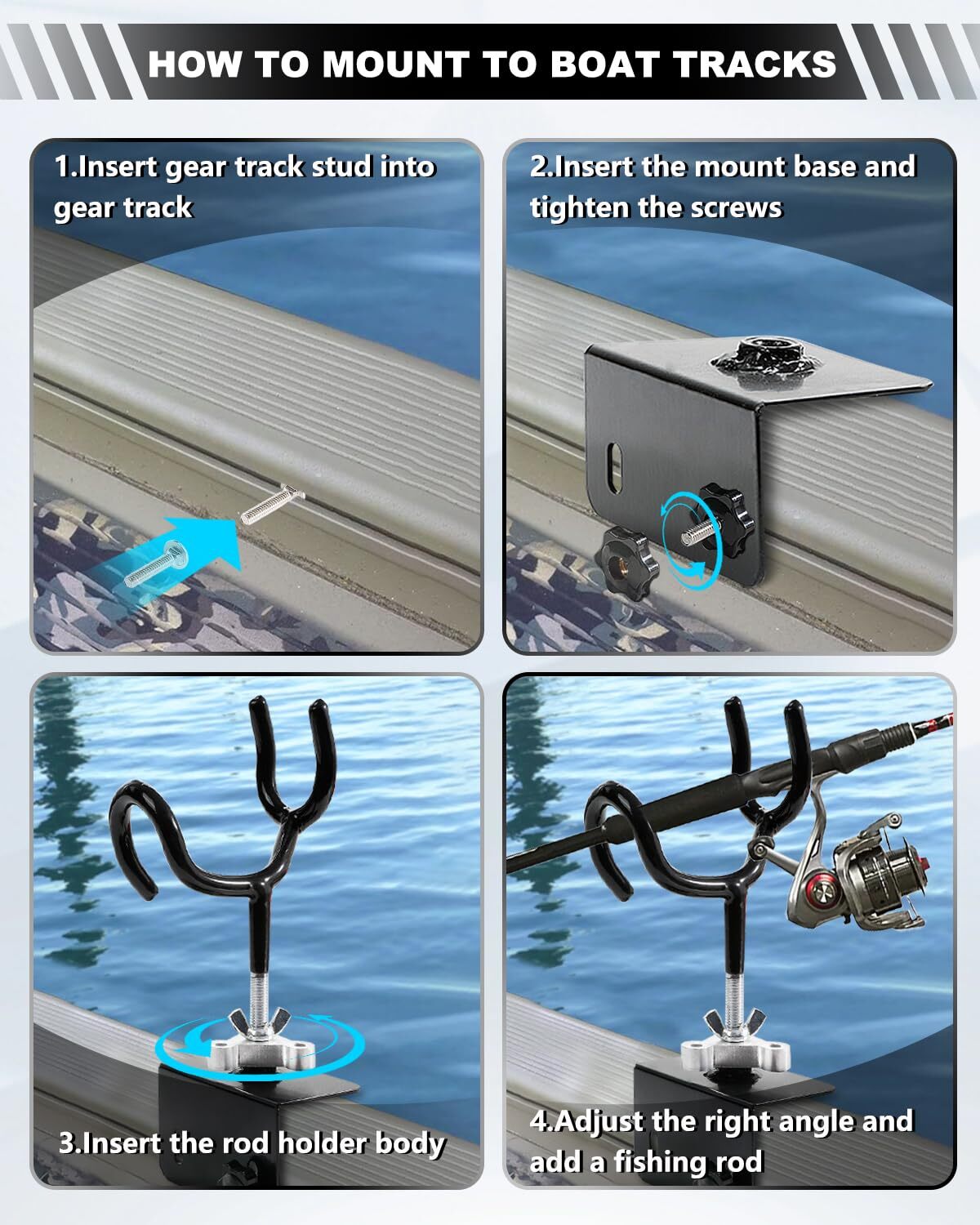 HOW TO MOUNT TO BOAT TRACKS

1.Insert gear track stud into gear track

2.Insert the mount base and tighten the screws

3.Insert the rod holder body

4.Adjust the right angle and add a fishing rod