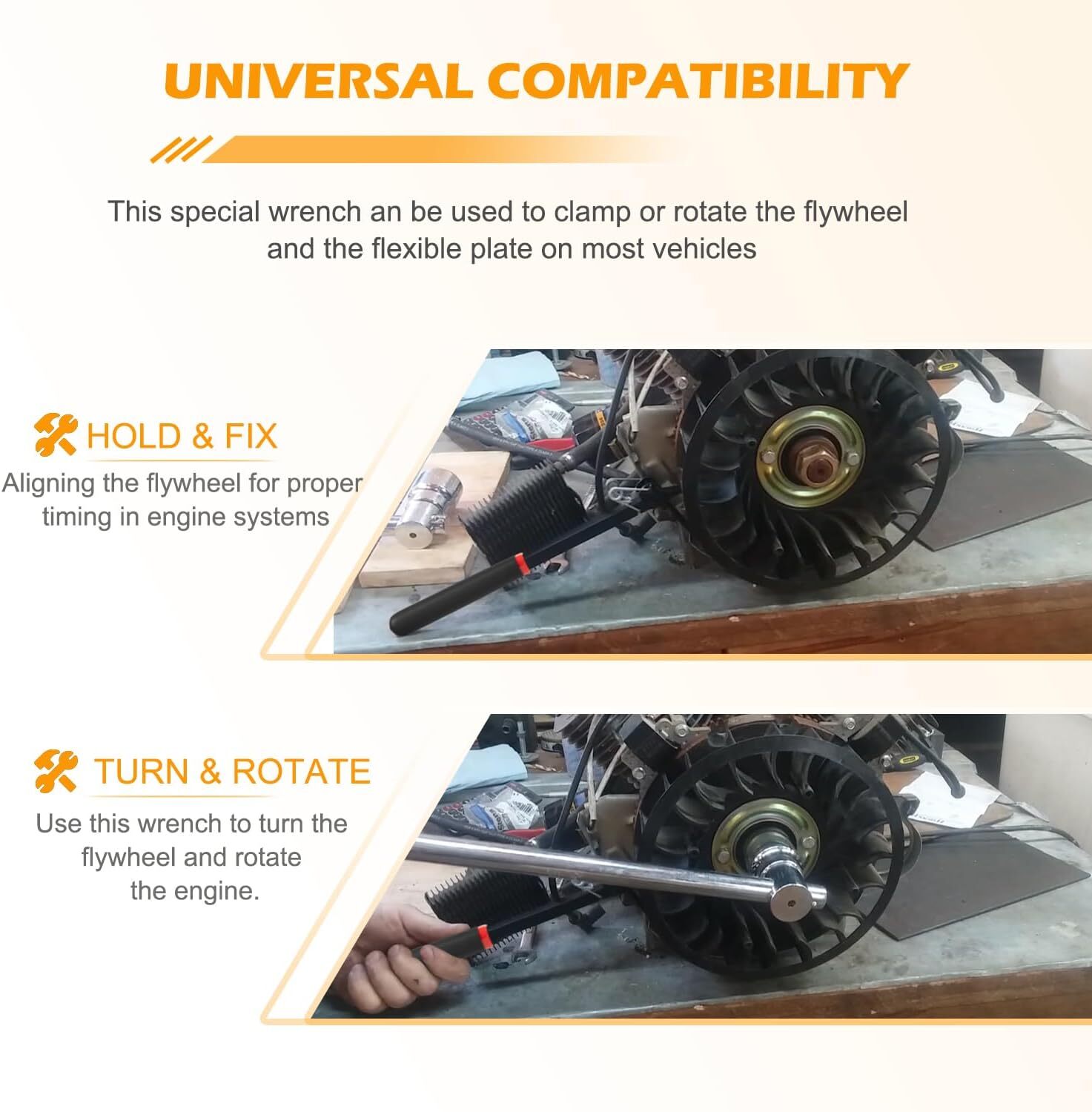 UNIVERSAL COMPATIBILITY

This special wrench an be used to clamp or rotate the flywheel and the flexible plate on most vehicles

HOLD & FIX

Aligning the flywheel for proper timing in engine systems

TURN & ROTATE

Use this wrench to turn the flywheel and rotate the engine.