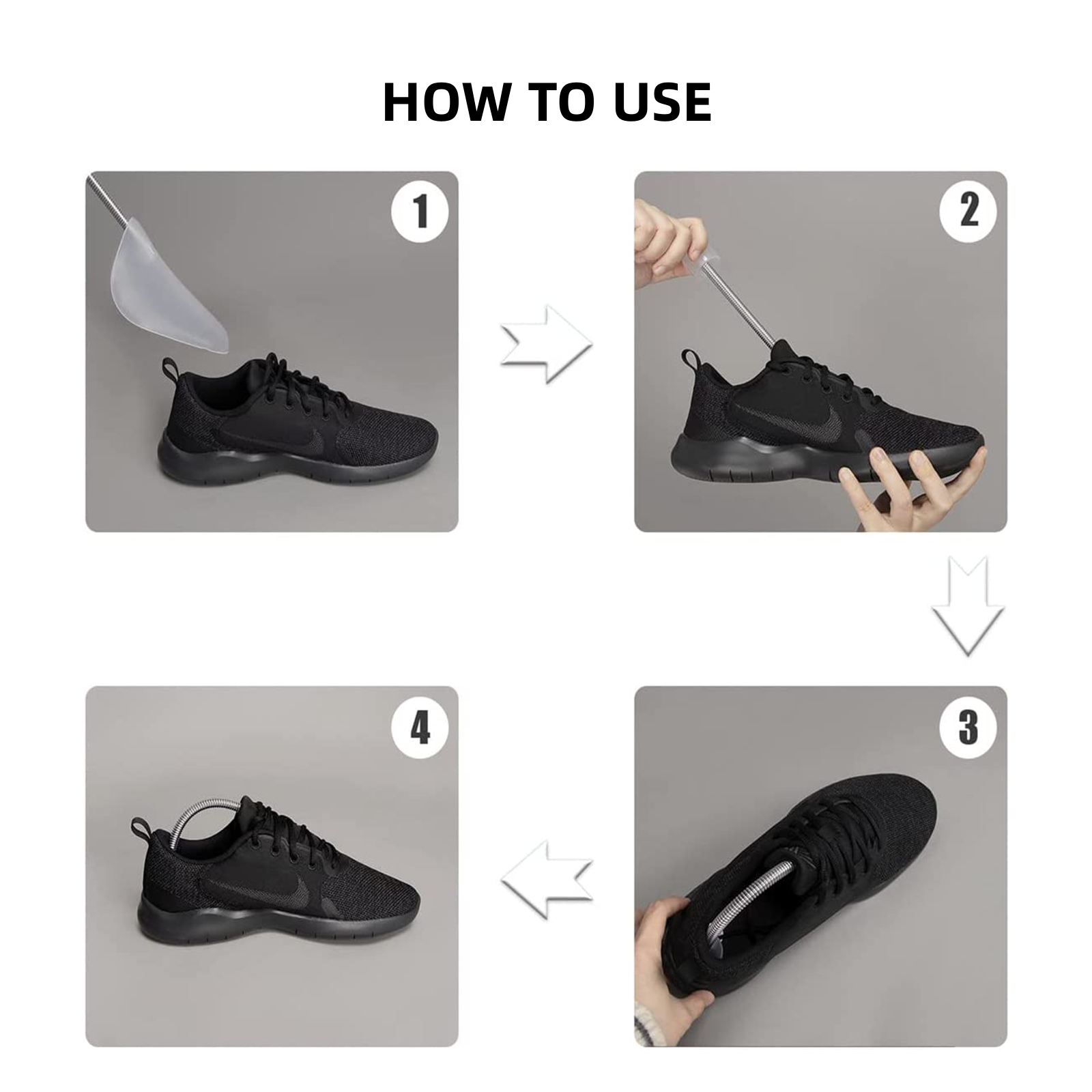 HOW TO USE

1

2

3

4