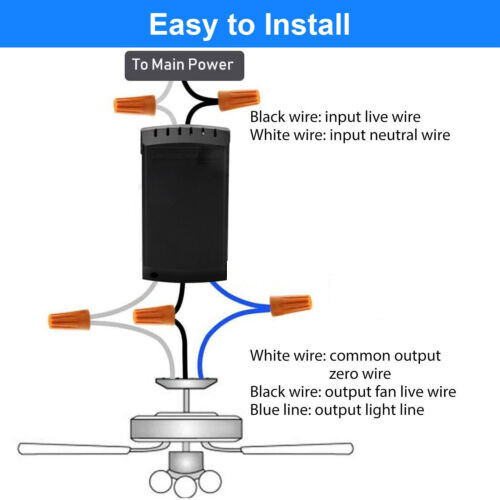 Easy to Install

To Main Power

Black wire: input live wire
White wire: input neutral wire

White wire: common output zero wire
Black wire: output fan live wire
Blue line: output light line