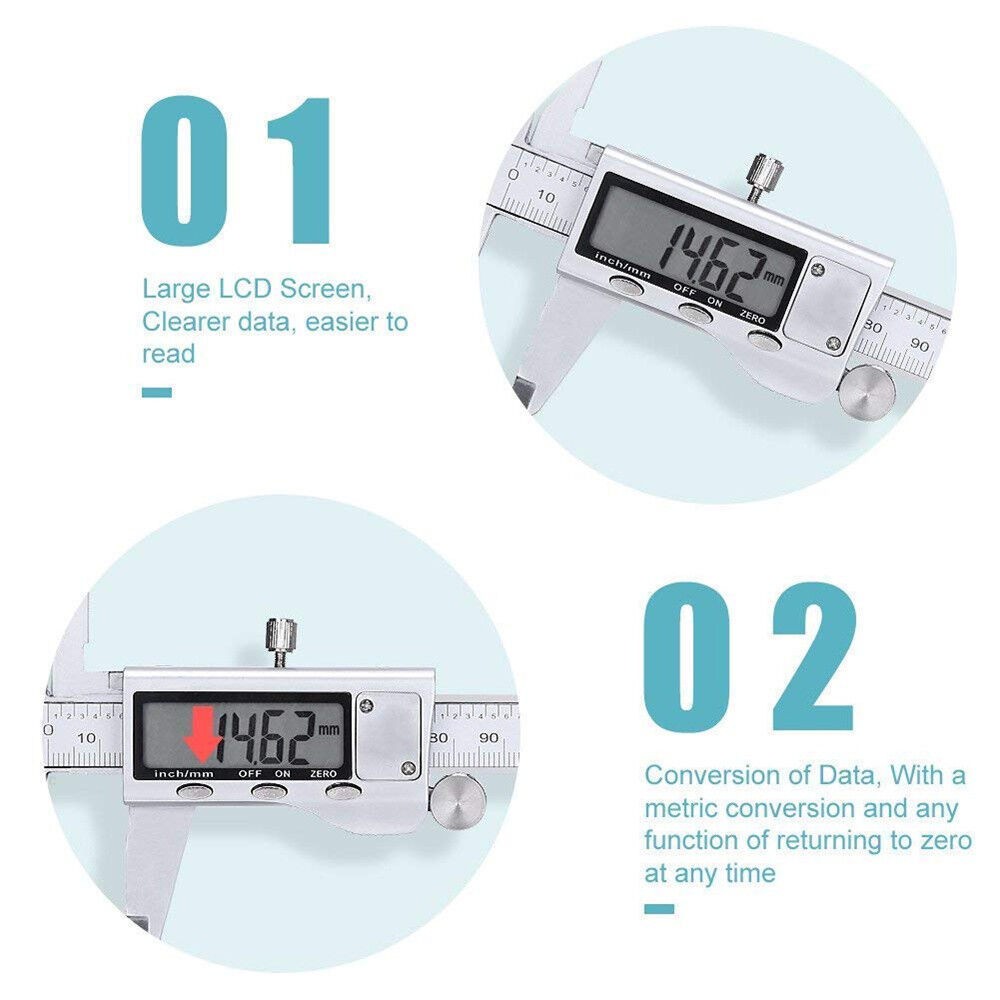 01

Large LCD Screen, Clearer data, easier to read

10
14.62 mm
inch/mm OFF ON ZERO
80 90

10
14.62 mm
inch/mm OFF ON ZERO
80 90

02

Conversion of Data, With a metric conversion and any function of returning to zero at any time