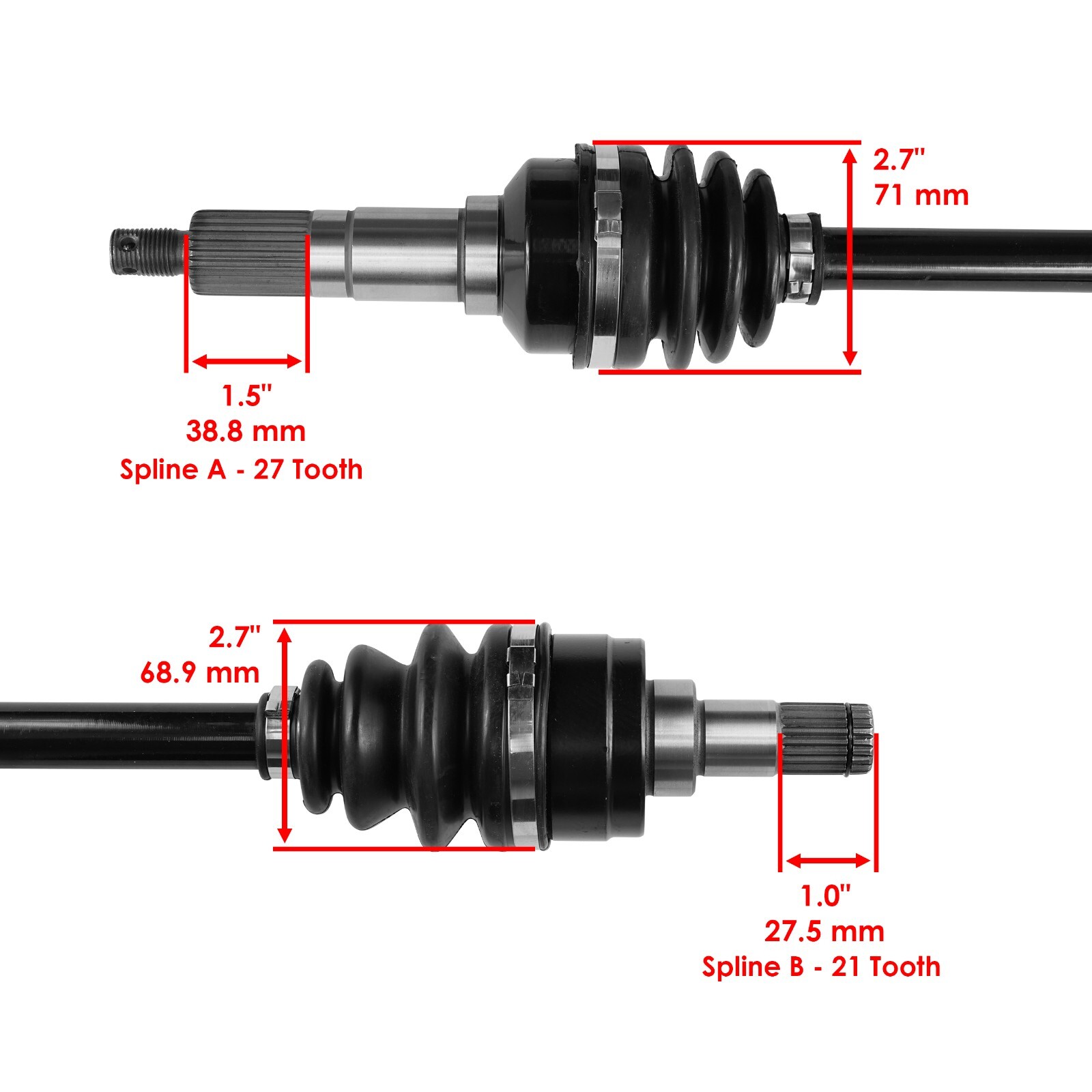 2.7"
71 mm

1.5"
38.8 mm
Spline A - 27 Tooth

2.7"
68.9 mm

1.0"
27.5 mm
Spline B - 21 Tooth