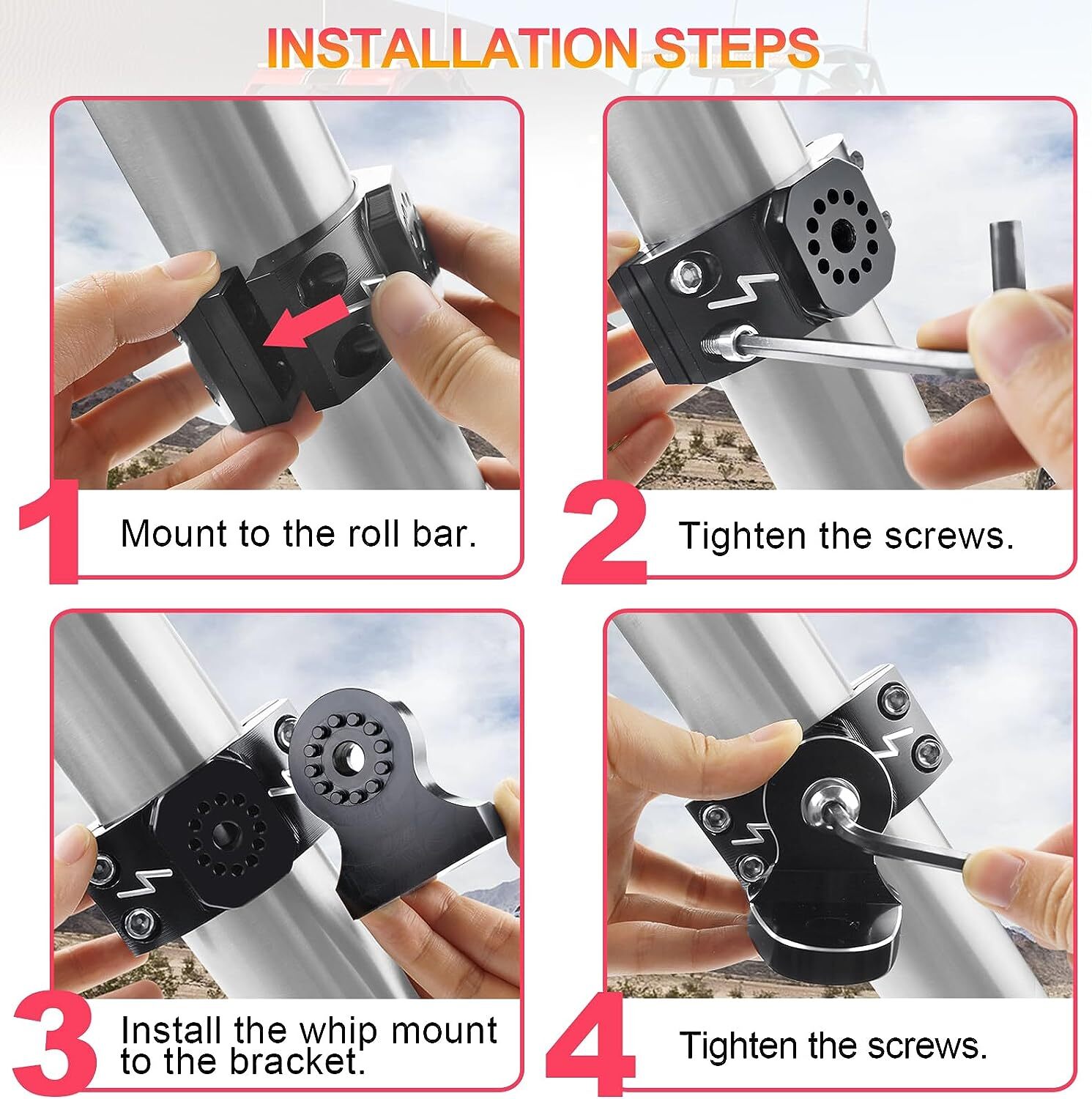 INSTALLATION STEPS

1 Mount to the roll bar.

2 Tighten the screws.

3 Install the whip mount to the bracket.

4 Tighten the screws.