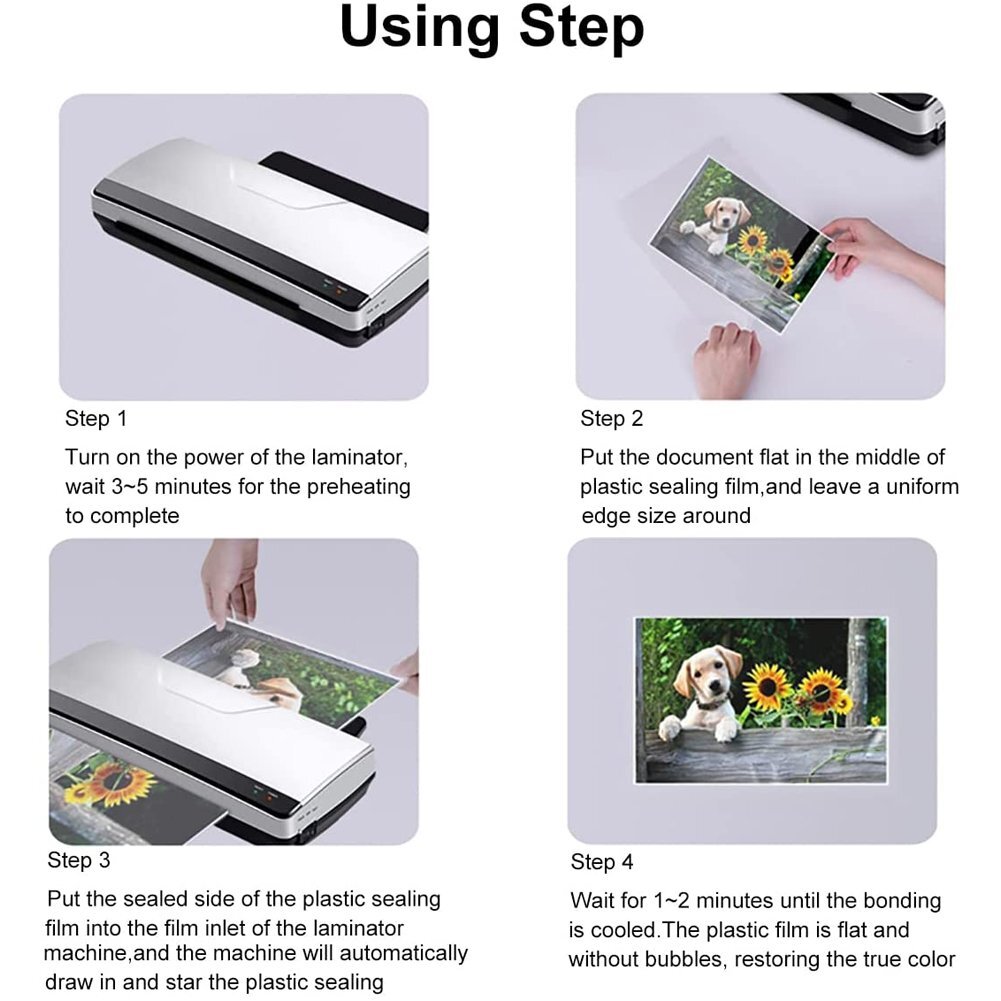 Using Step

Step 1

Turn on the power of the laminator, wait 3~5 minutes for the preheating to complete

Step 2

Put the document flat in the middle of plastic sealing film,and leave a uniform edge size around

Step 3

Put the sealed side of the plastic sealing film into the film inlet of the laminator machine,and the machine will automatically draw in and star the plastic sealing

Step 4

Wait for 1~2 minutes until the bonding is cooled.The plastic film is flat and without bubbles, restoring the true color