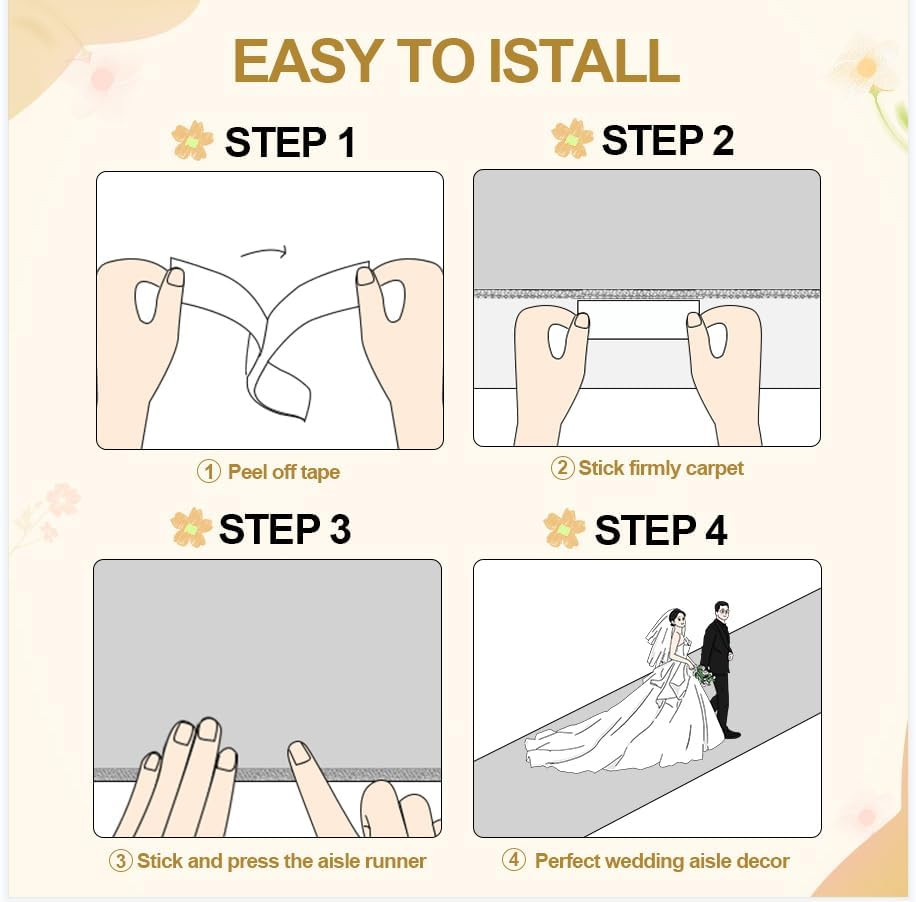 EASY TO ISTALL

STEP 1

① Peel off tape

STEP 2

② Stick firmly carpet

STEP 3

③ Stick and press the aisle runner

STEP 4

④ Perfect wedding aisle decor