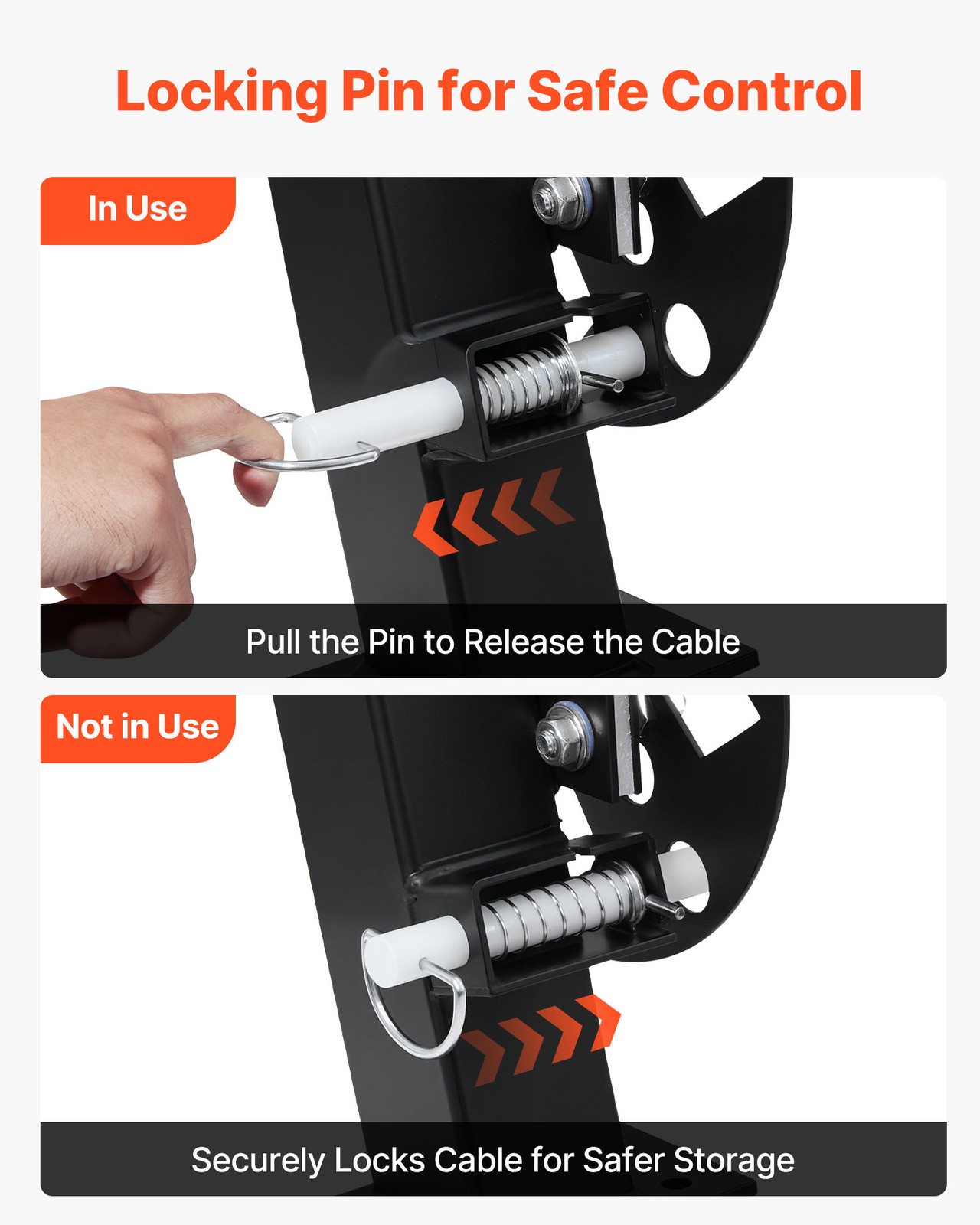 Locking Pin for Safe Control

In Use

Pull the Pin to Release the Cable

Not in Use

Securely Locks Cable for Safer Storage