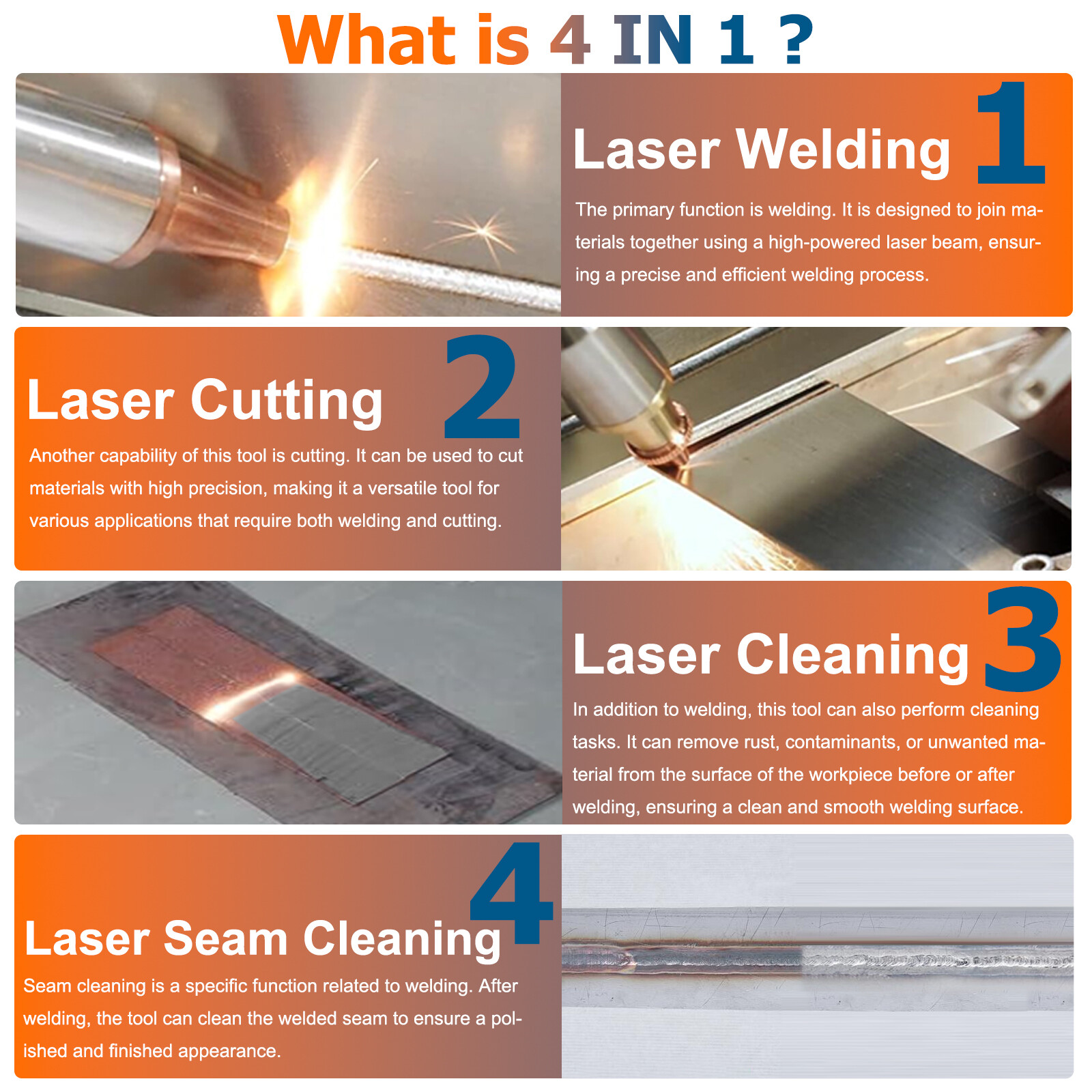 What is 4 IN 1 ?

Laser Welding 1

The primary function is welding. It is designed to join materials together using a high-powered laser beam, ensuring a precise and efficient welding process.

Laser Cutting 2

Another capability of this tool is cutting. It can be used to cut materials with high precision, making it a versatile tool for various applications that require both welding and cutting.

Laser Cleaning 3

In addition to welding, this tool can also perform cleaning tasks. It can remove rust, contaminants, or unwanted material from the surface of the workpiece before or after welding, ensuring a clean and smooth welding surface.

Laser Seam Cleaning 4

Seam cleaning is a specific function related to welding. After welding, the tool can clean the welded seam to ensure a polished and finished appearance.