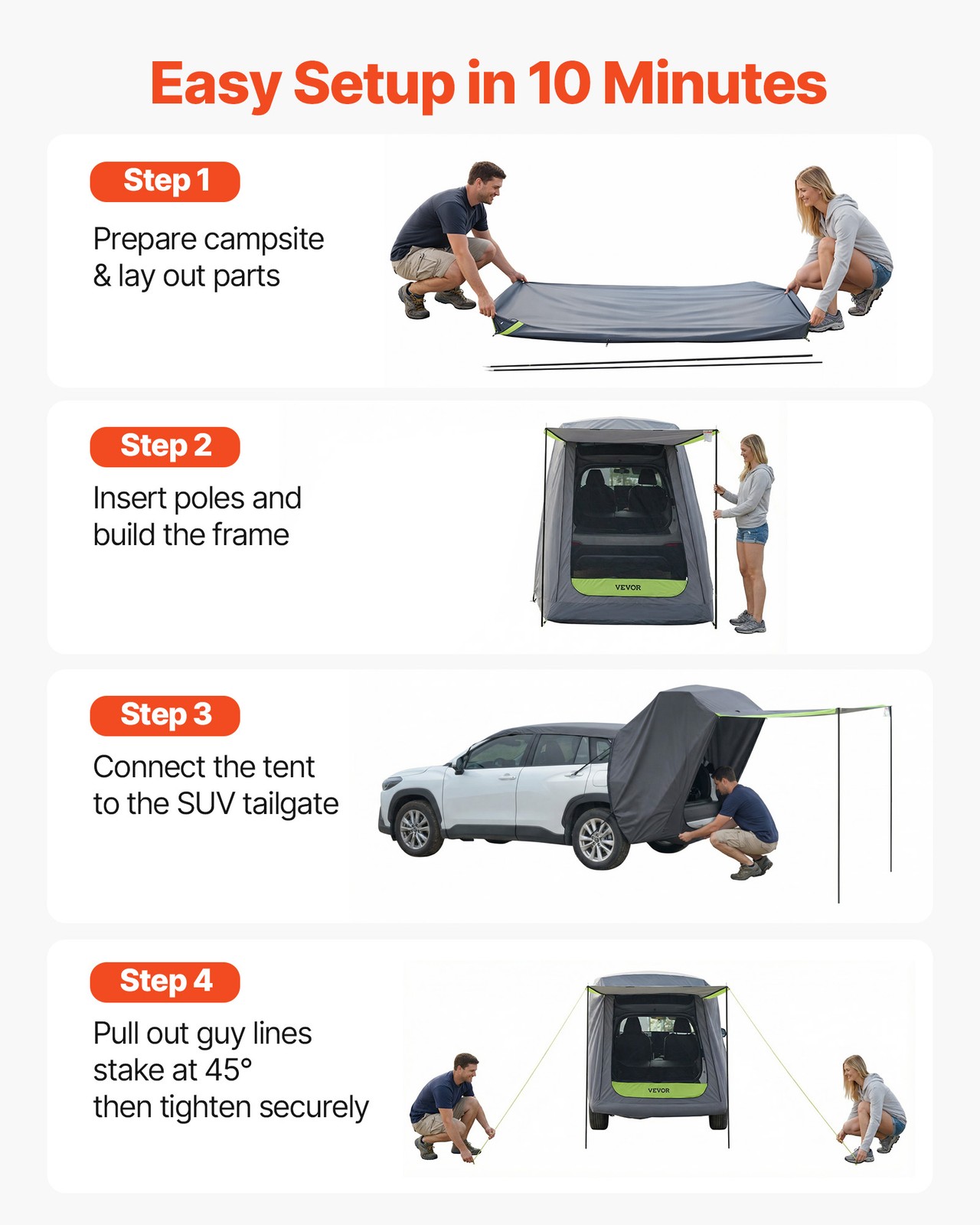 Easy Setup in 10 Minutes

Step 1

Prepare campsite & lay out parts

Step 2

Insert poles and build the frame

VEVOR

Step 3

Connect the tent to the SUV tailgate

Step 4

Pull out guy lines stake at 45° then tighten securely

VEVOR