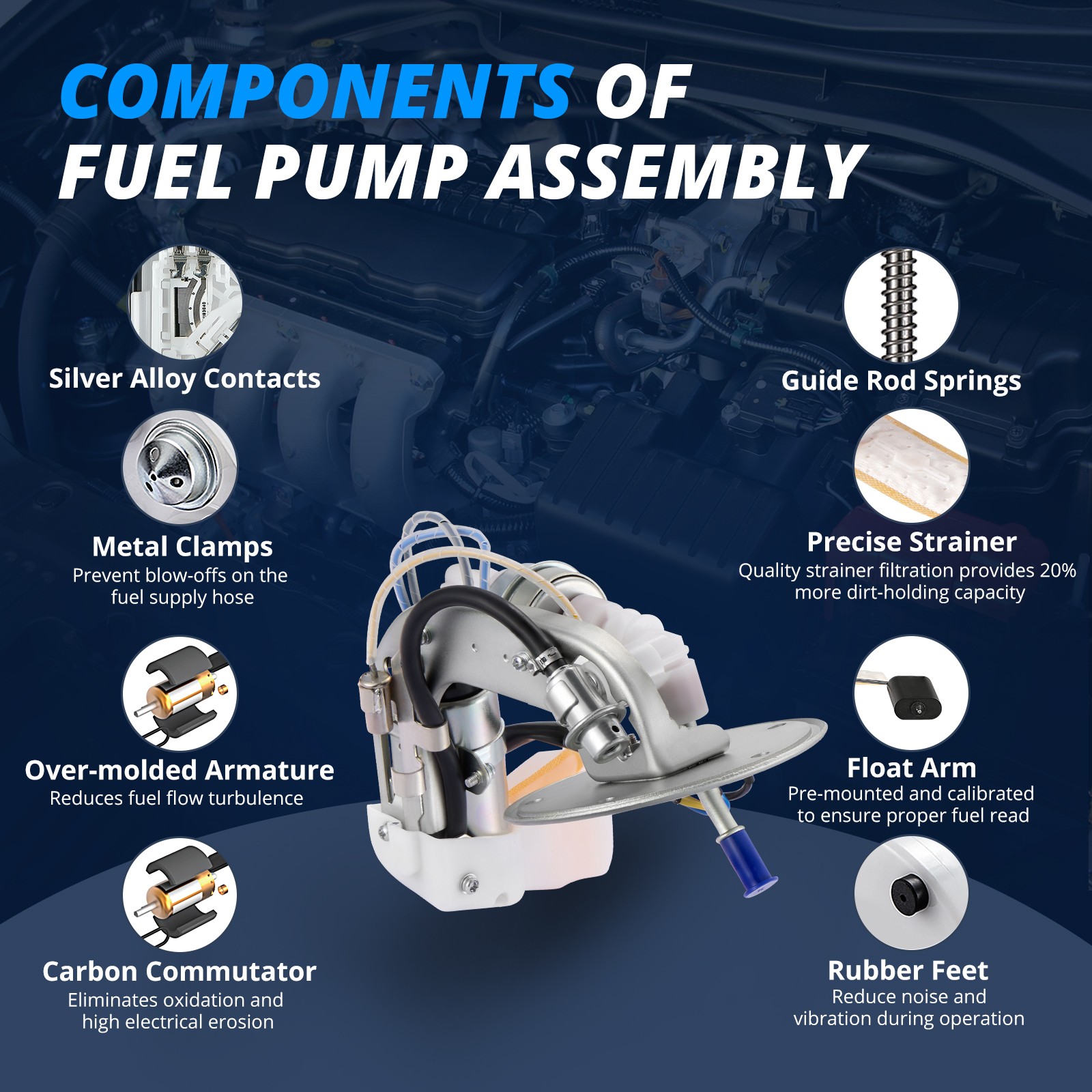 COMPONENTS OF FUEL PUMP ASSEMBLY

Silver Alloy Contacts

Metal Clamps
Prevent blow-offs on the fuel supply hose

Over-molded Armature
Reduces fuel flow turbulence

Carbon Commutator
Eliminates oxidation and high electrical erosion

Guide Rod Springs

Precise Strainer
Quality strainer filtration provides 20% more dirt-holding capacity

Float Arm
Pre-mounted and calibrated to ensure proper fuel read

Rubber Feet
Reduce noise and vibration during operation