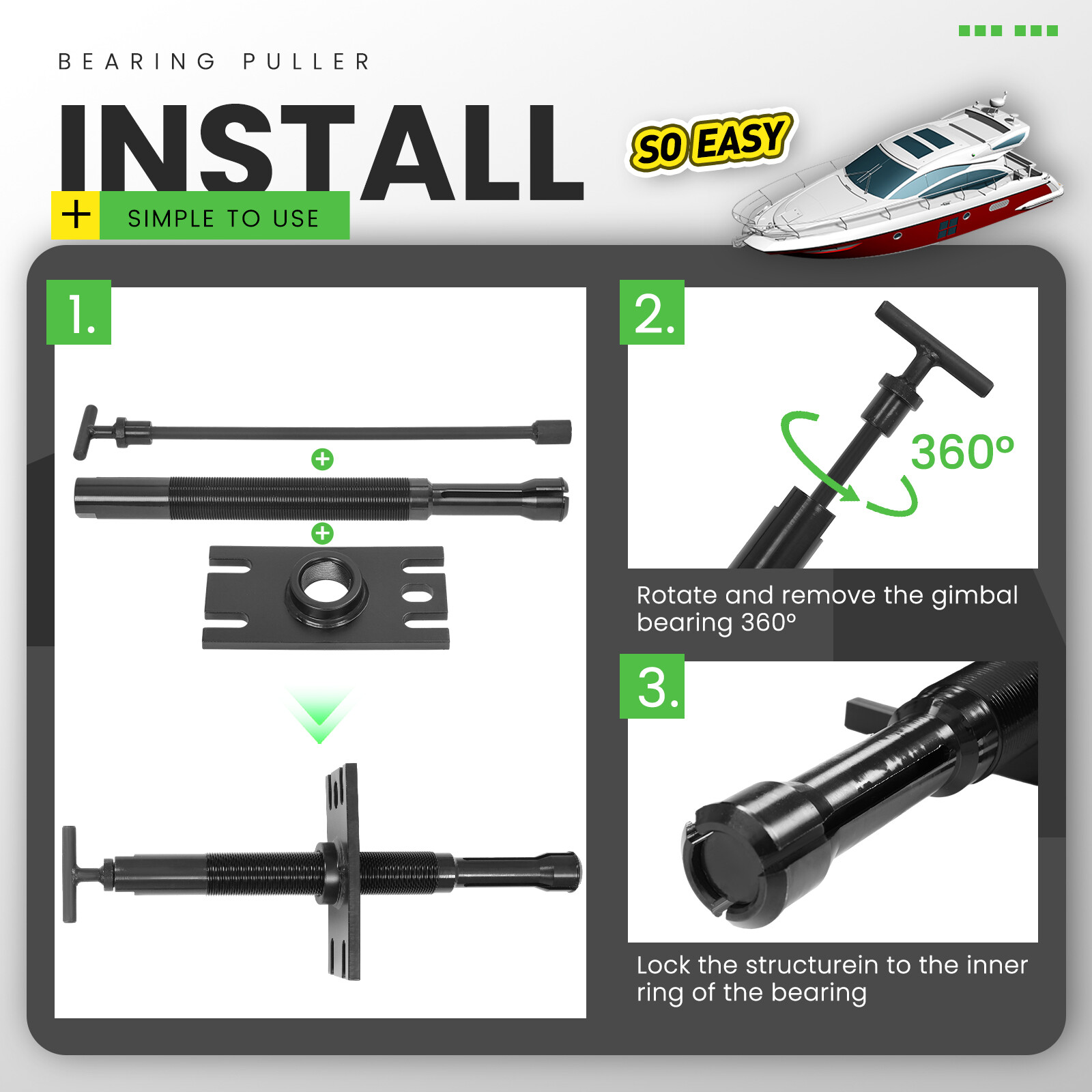 BEARING PULLER

INSTALL

SO EASY

+ SIMPLE TO USE

1.

2.

360°

Rotate and remove the gimbal bearing 360°

3.

Lock the structurein to the inner ring of the bearing