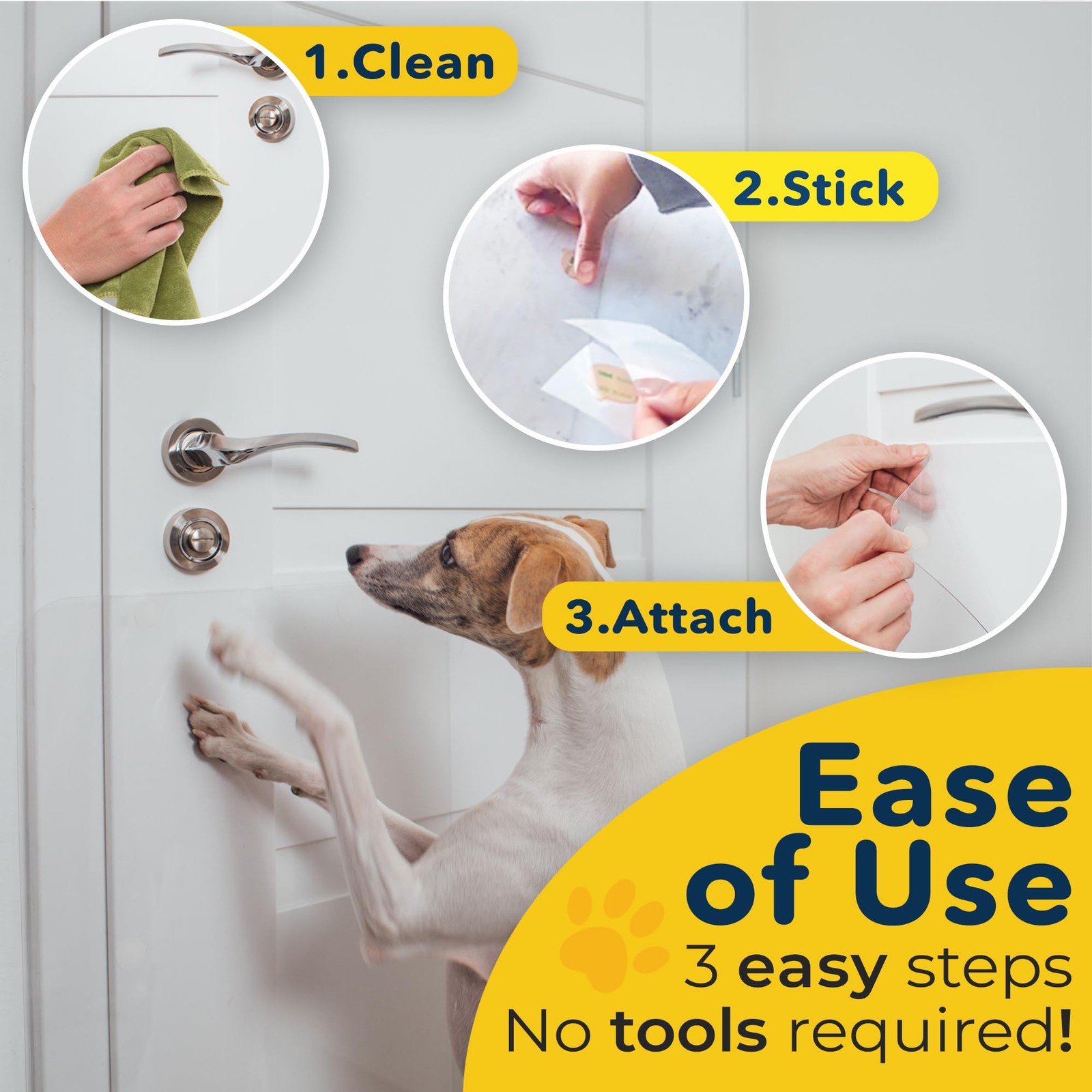 1.Clean

2.Stick

3.Attach

Ease of Use

3 easy steps
No tools required!