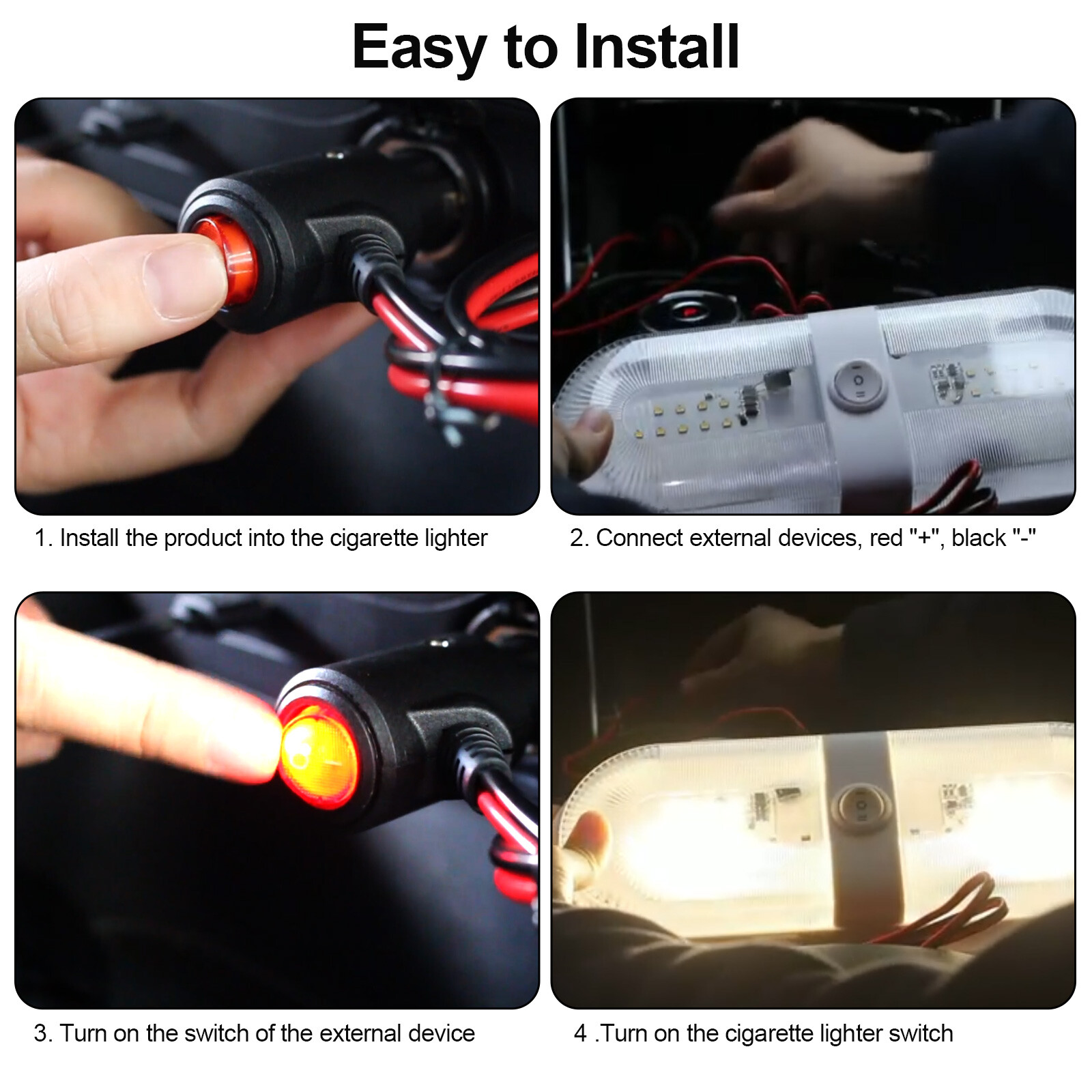 Easy to Install

1. Install the product into the cigarette lighter

2. Connect external devices, red "+", black "-"

3. Turn on the switch of the external device

4 .Turn on the cigarette lighter switch