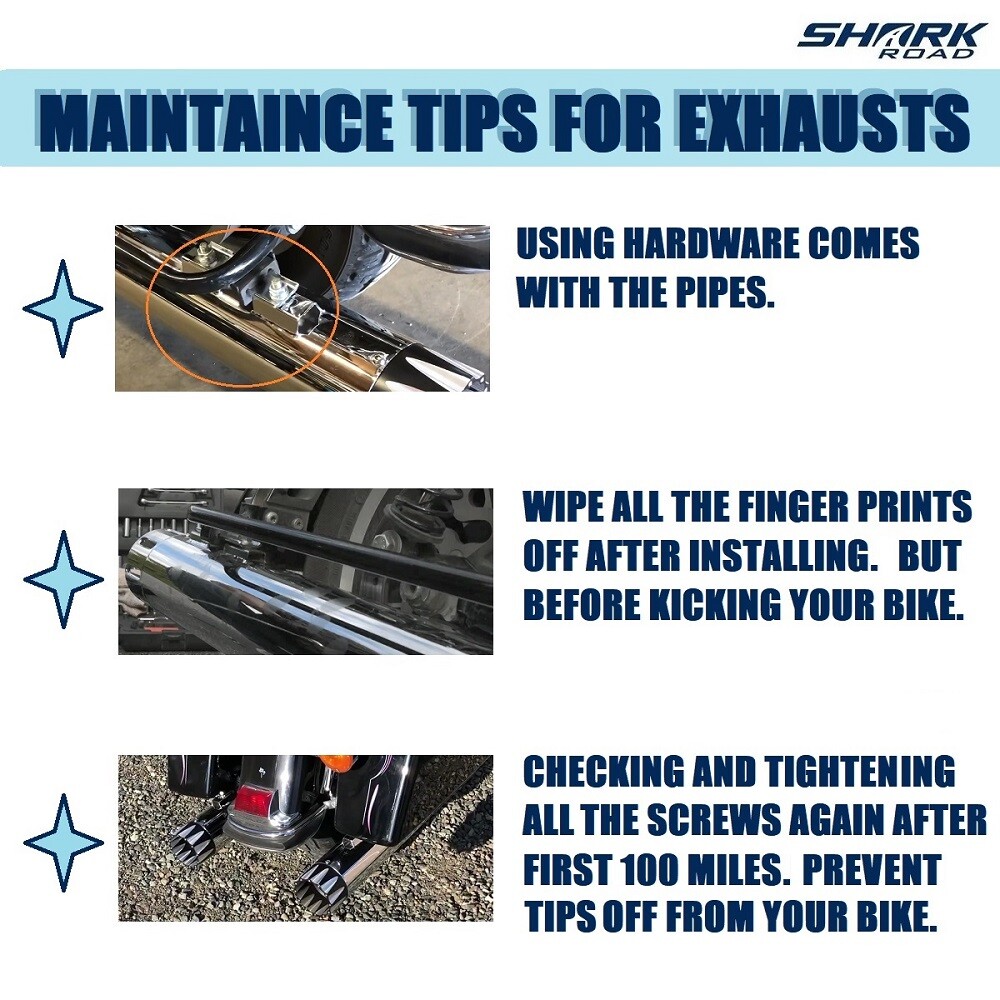 SHARK ROAD

MAINTAINCE TIPS FOR EXHAUSTS

USING HARDWARE COMES WITH THE PIPES.

WIPE ALL THE FINGER PRINTS OFF AFTER INSTALLING. BUT BEFORE KICKING YOUR BIKE.

CHECKING AND TIGHTENING ALL THE SCREWS AGAIN AFTER FIRST 100 MILES. PREVENT TIPS OFF FROM YOUR BIKE.