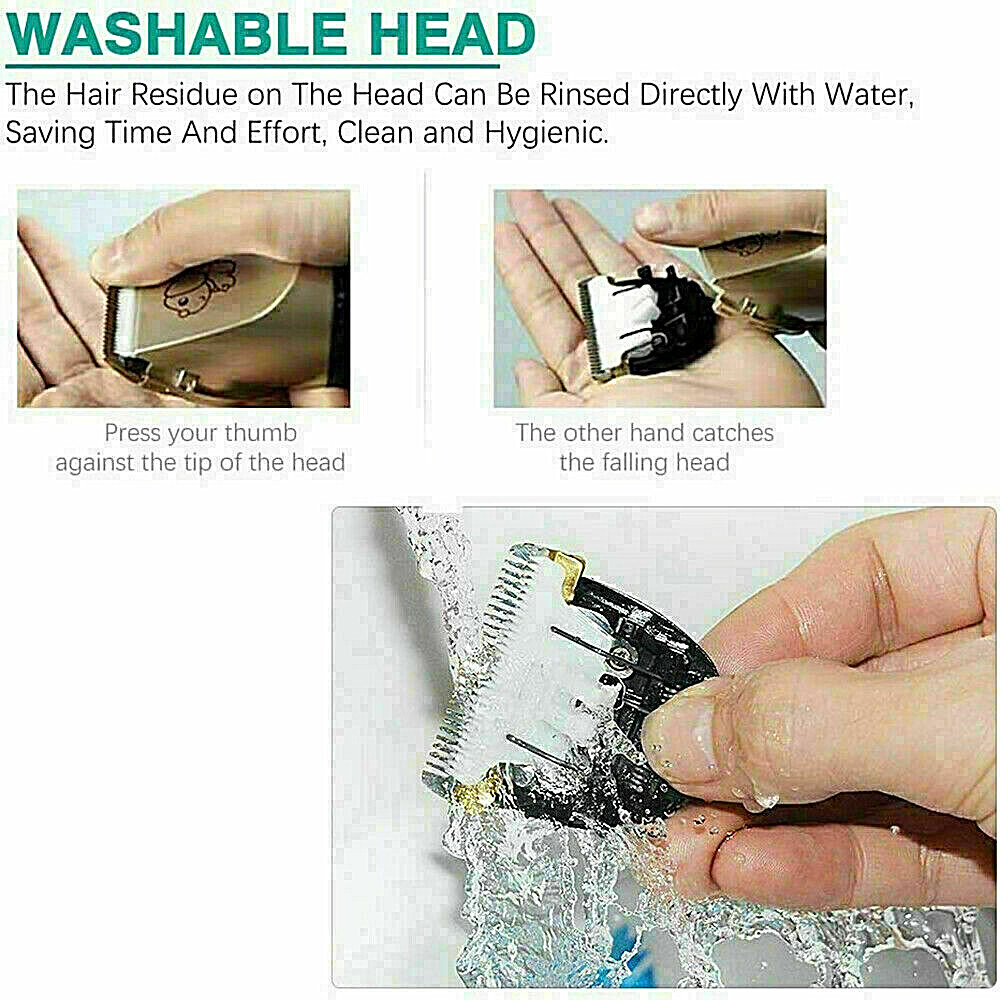 WASHABLE HEAD

The Hair Residue on The Head Can Be Rinsed Directly With Water, Saving Time And Effort, Clean and Hygienic.

Press your thumb against the tip of the head

The other hand catches the falling head