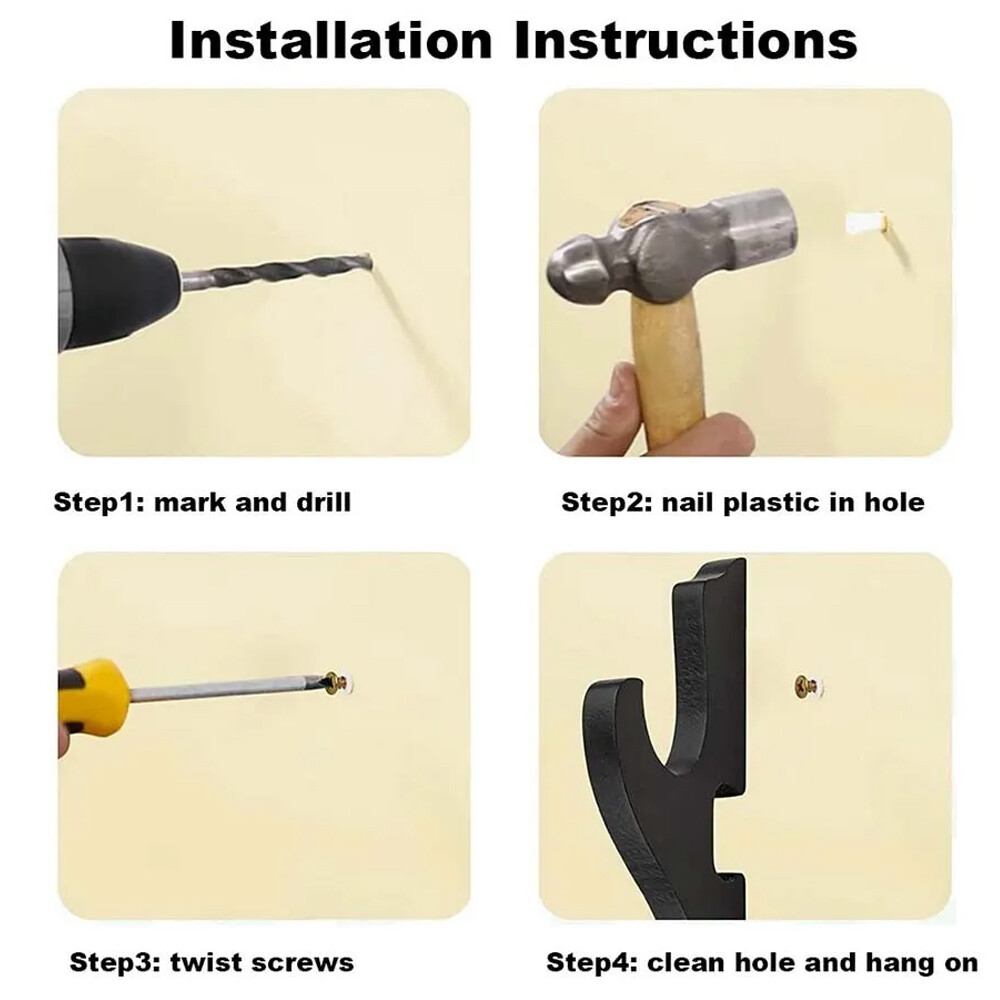 Installation Instructions

Step1: mark and drill

Step2: nail plastic in hole

Step3: twist screws

Step4: clean hole and hang on