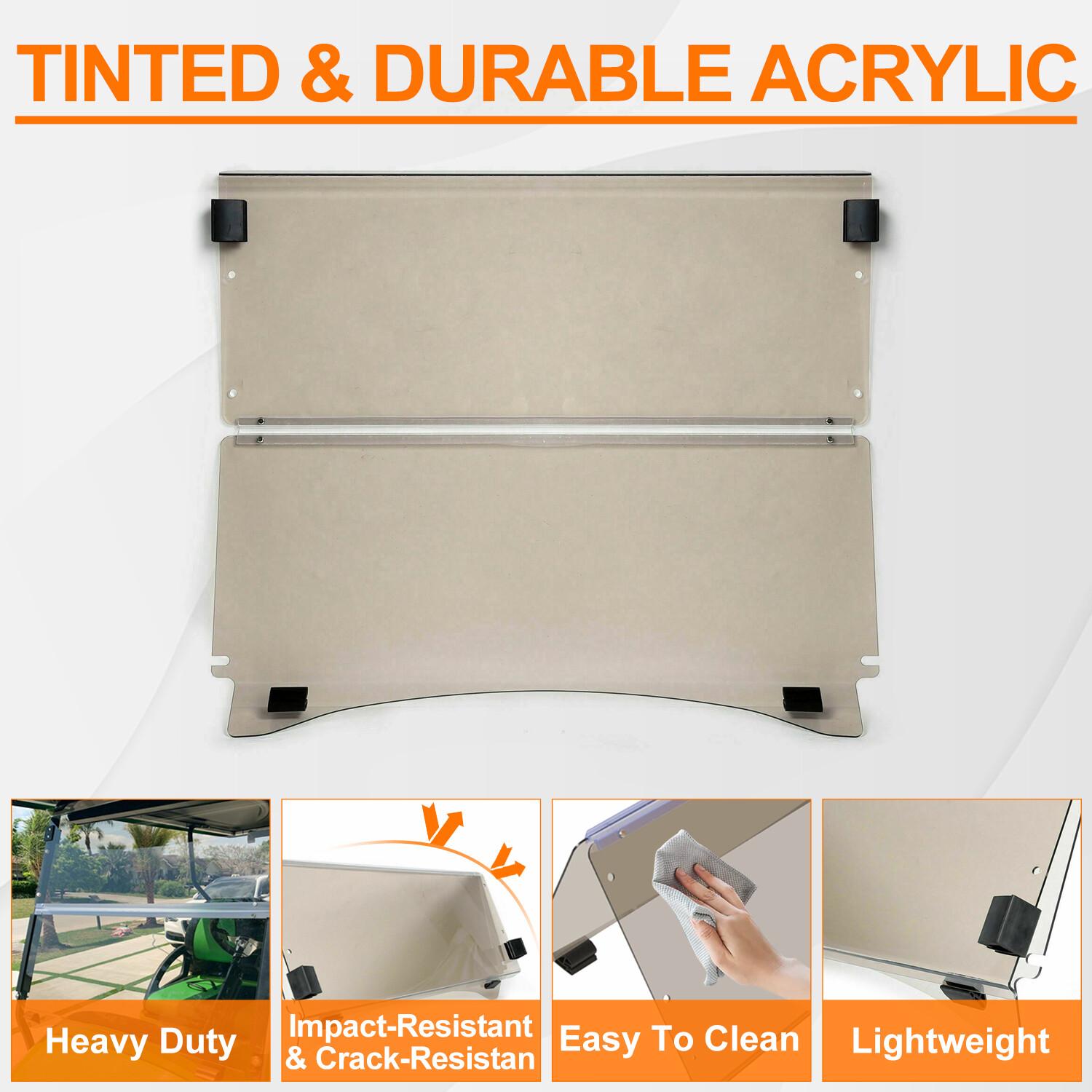 TINTED & DURABLE ACRYLIC

Heavy Duty

Impact-Resistant & Crack-Resistan

Easy To Clean

Lightweight