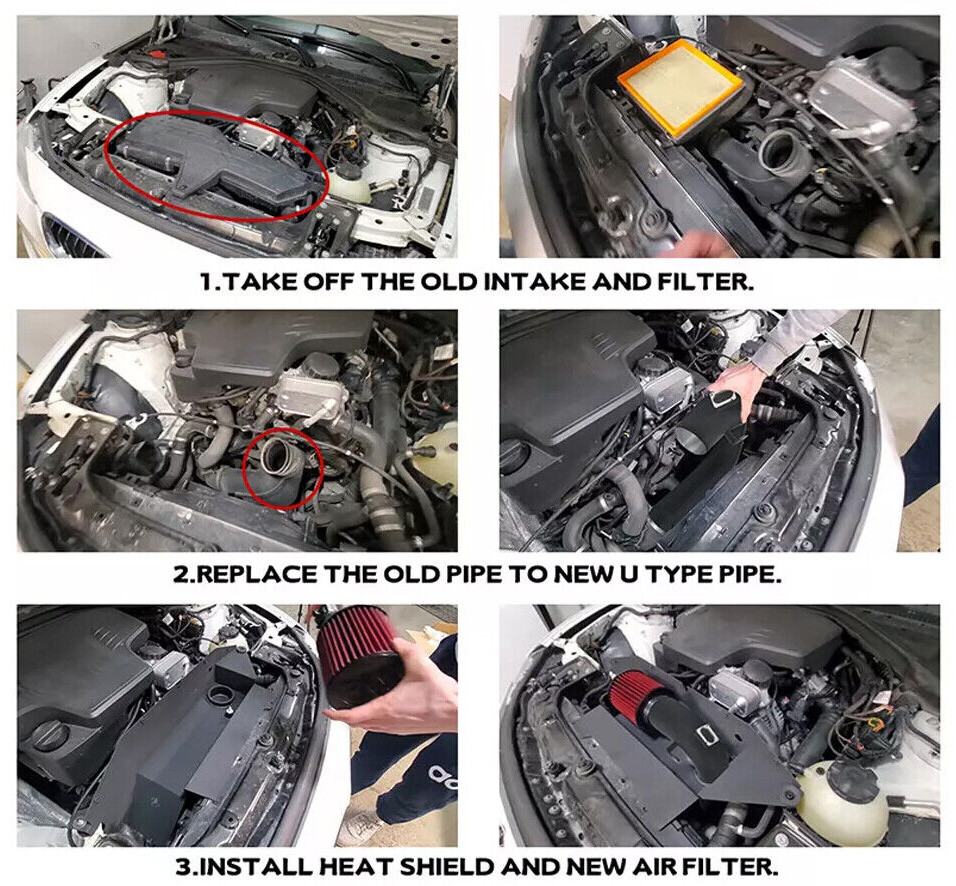 1.TAKE OFF THE OLD INTAKE AND FILTER.

2.REPLACE THE OLD PIPE TO NEW U TYPE PIPE.

3.INSTALL HEAT SHIELD AND NEW AIR FILTER.