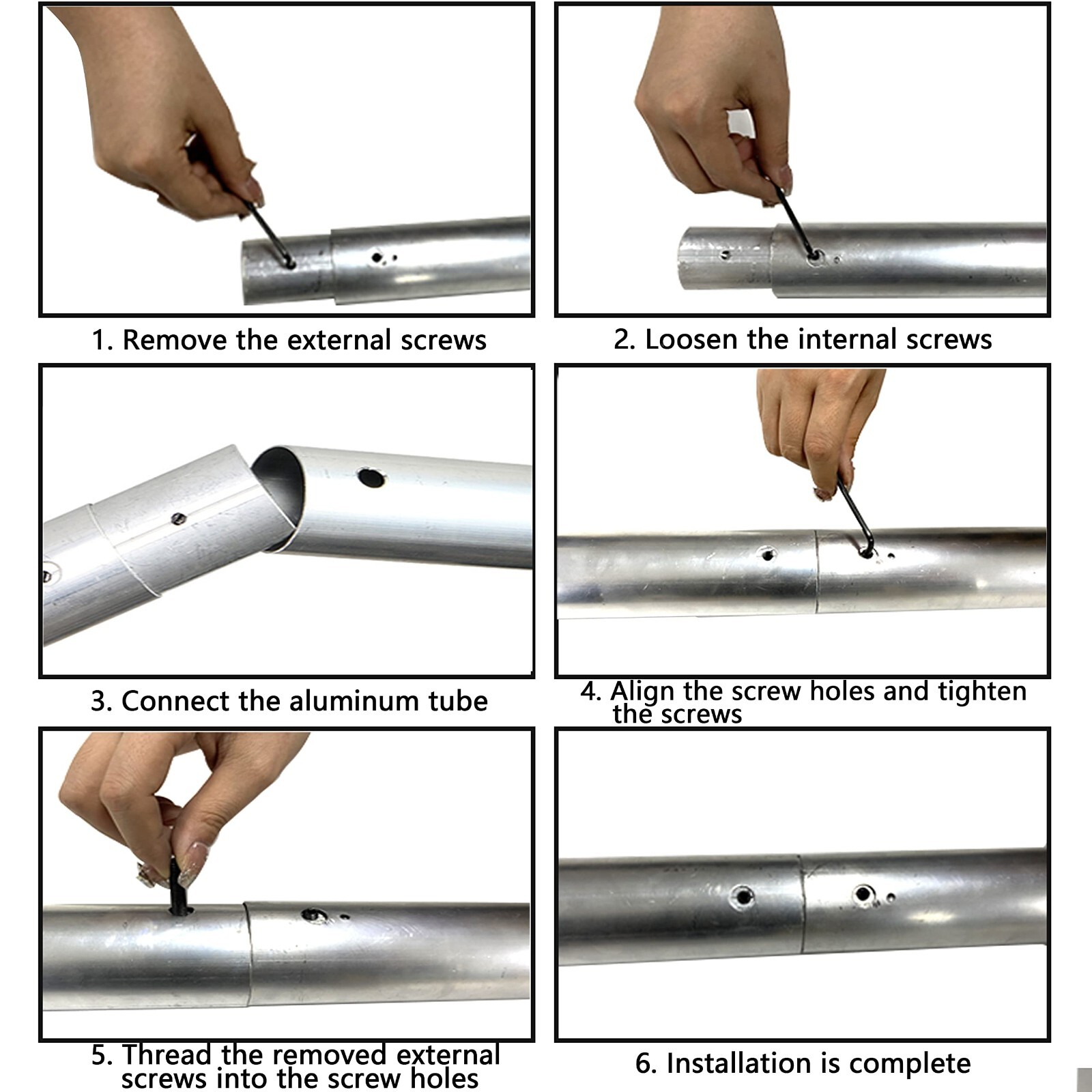 1. Remove the external screws

2. Loosen the internal screws

3. Connect the aluminum tube

4. Align the screw holes and tighten the screws

5. Thread the removed external screws into the screw holes

6. Installation is complete