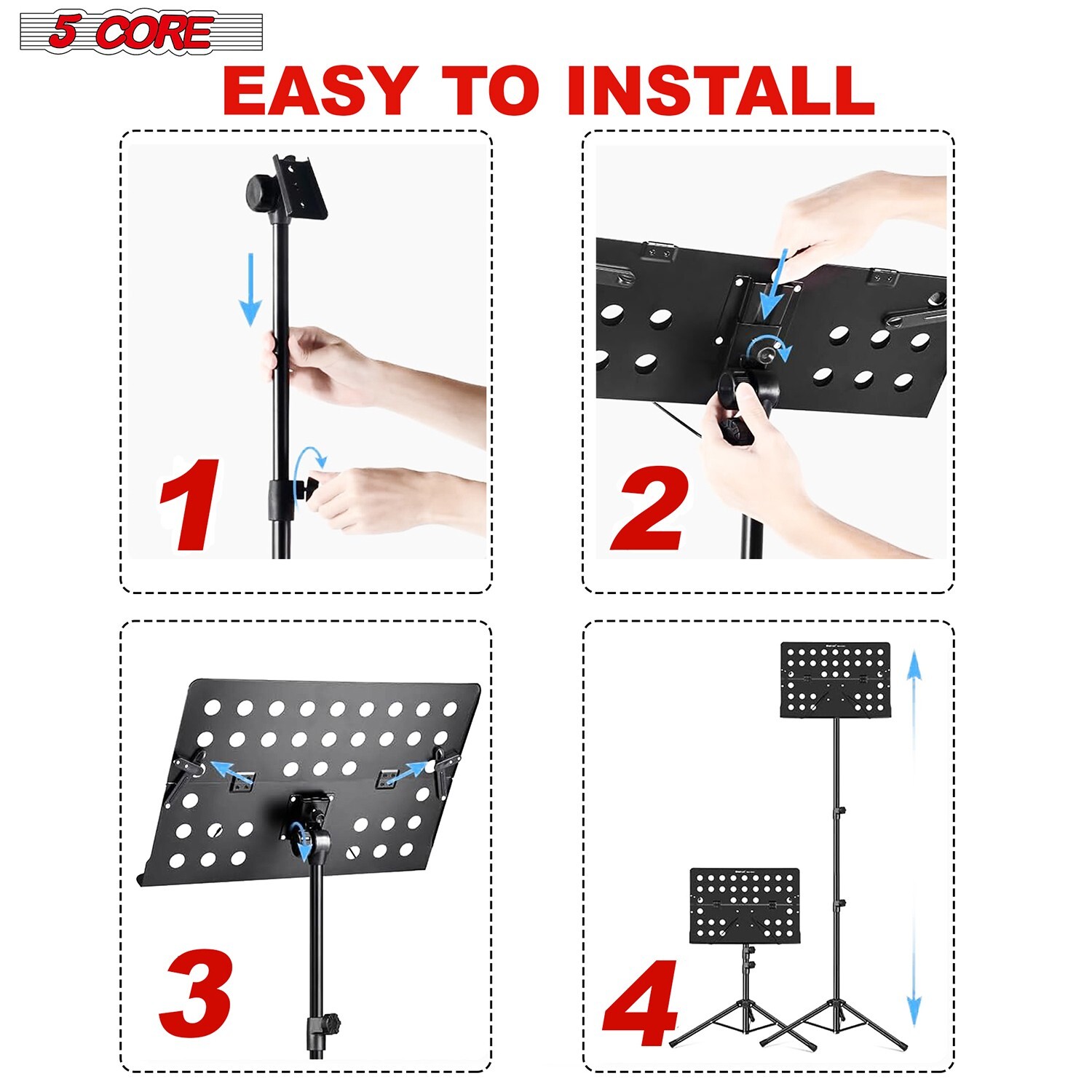 5 CORE

EASY TO INSTALL

1

2

3

4