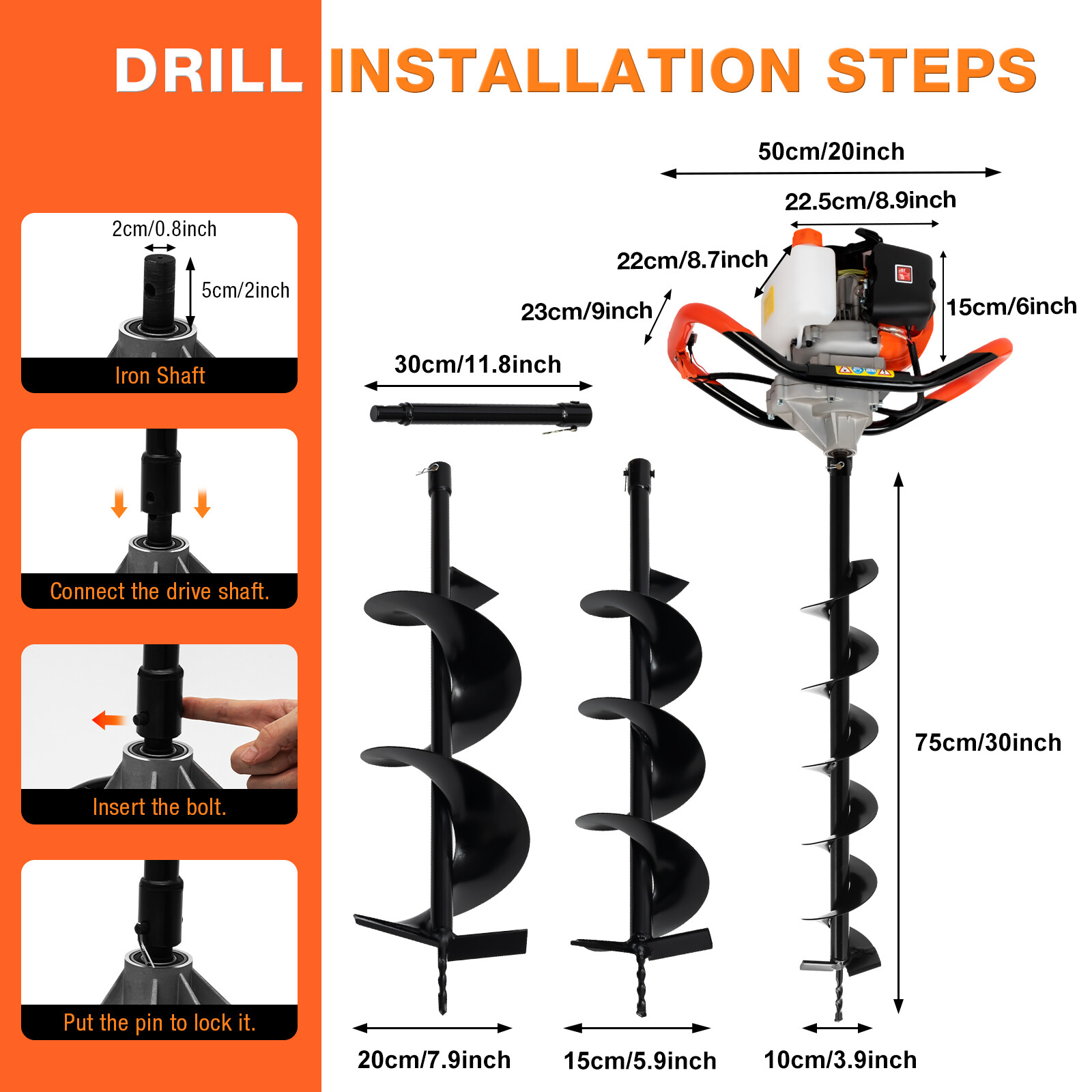 DRILL INSTALLATION STEPS

2cm/0.8inch
5cm/2inch
Iron Shaft

Connect the drive shaft.

Insert the bolt.

Put the pin to lock it.

50cm/20inch
22.5cm/8.9inch
22cm/8.7inch
23cm/9inch
15cm/6inch
30cm/11.8inch
75cm/30inch
20cm/7.9inch
15cm/5.9inch
10cm/3.9inch