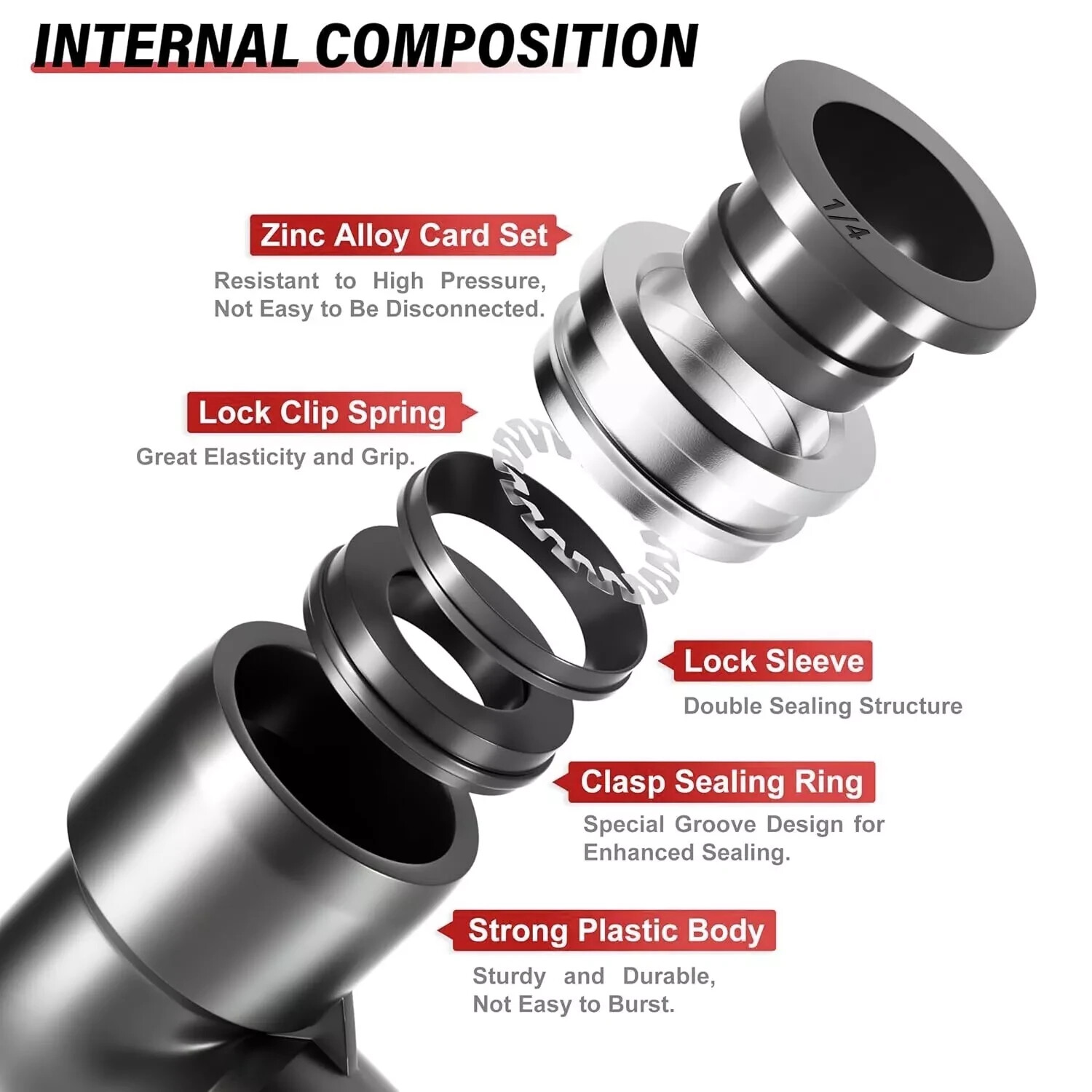 INTERNAL COMPOSITION

1/4

Zinc Alloy Card Set

Resistant to High Pressure, Not Easy to Be Disconnected.

Lock Clip Spring

Great Elasticity and Grip.

Lock Sleeve

Double Sealing Structure

Clasp Sealing Ring

Special Groove Design for Enhanced Sealing.

Strong Plastic Body

Sturdy and Durable, Not Easy to Burst.