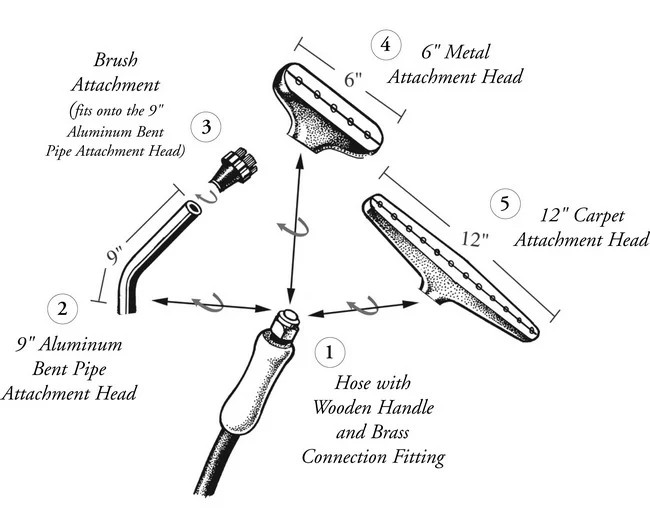 Brush Attachment (fits onto the 9" Aluminum Bent Pipe Attachment Head)

3

4

6" Metal Attachment Head

6"

9"

5

12" Carpet Attachment Head

12"

2

9" Aluminum Bent Pipe Attachment Head

1

Hose with Wooden Handle and Brass Connection Fitting